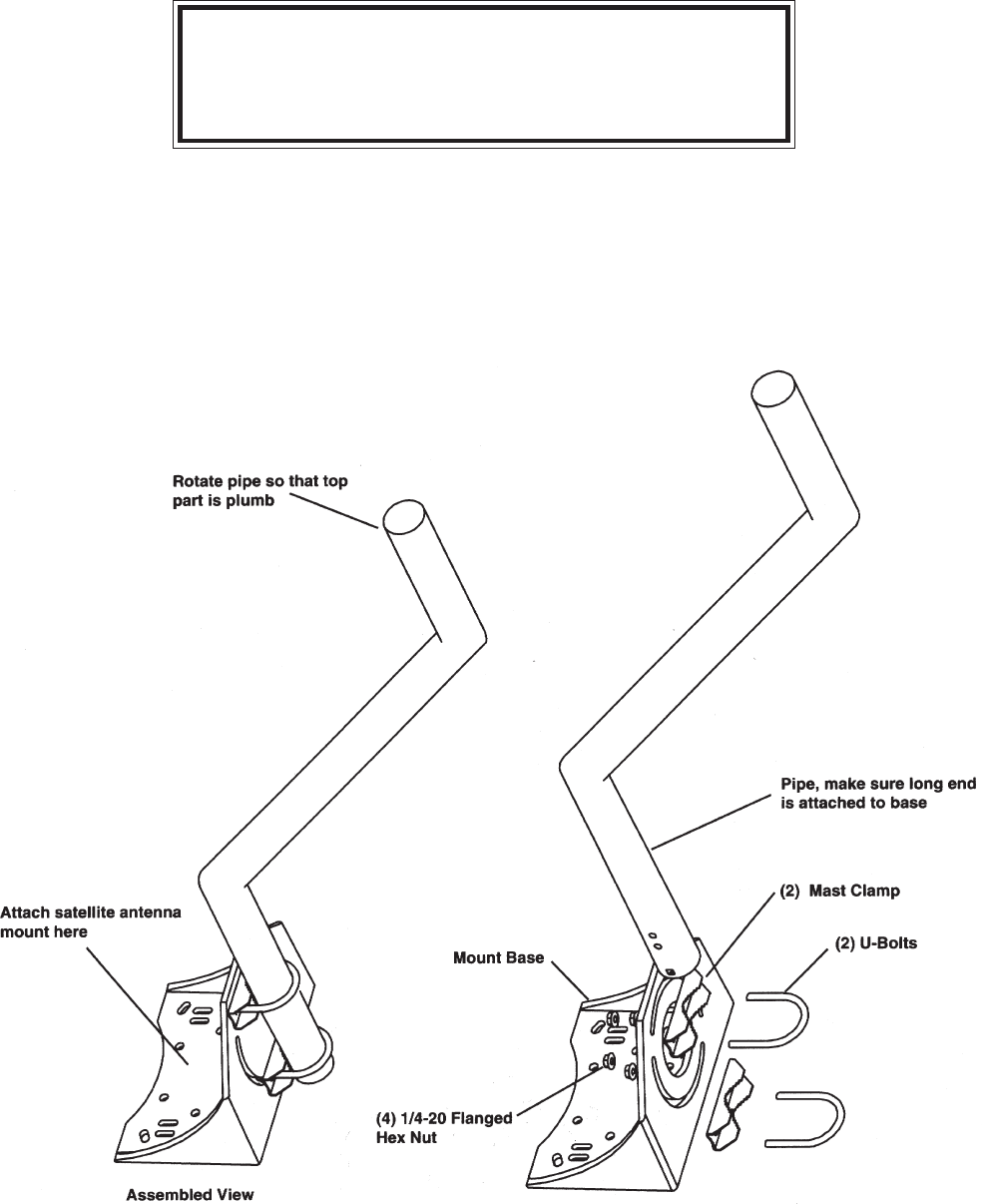 Rotate pipe so that top part is plumb

Attach satellite antenna mount here

Assembled View

Pipe, make sure long end is attached to base

(2) Mast Clamp

Mount Base

(2) U-Bolts

(4) 1/4-20 Flanged Hex Nut