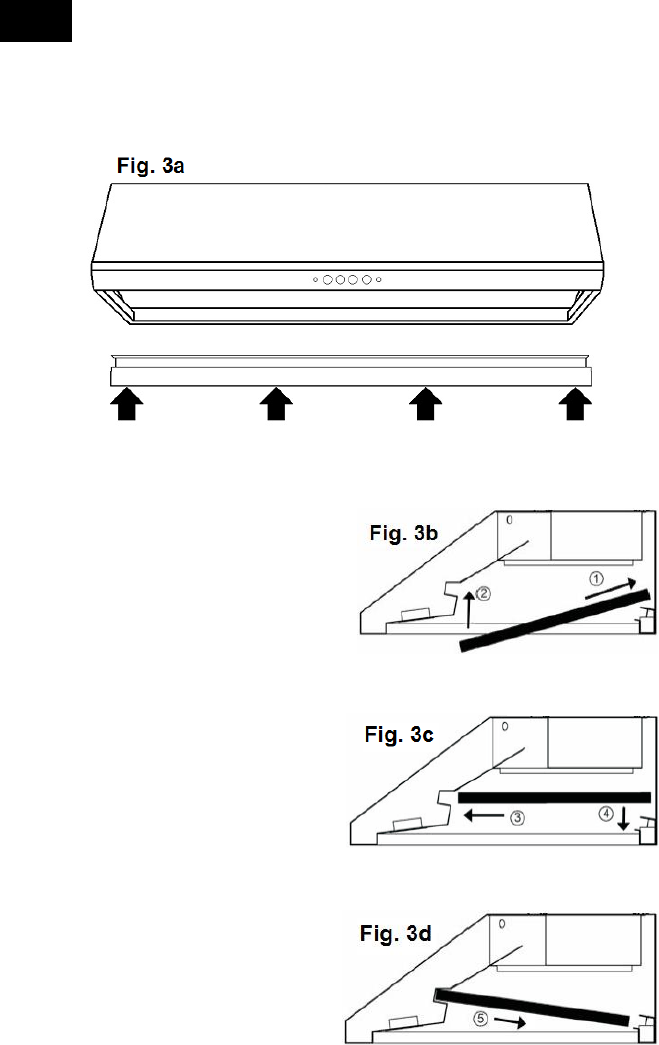 Fig. 3a

Fig. 3b

①

②

Fig. 3c

③

④

Fig. 3d

⑤