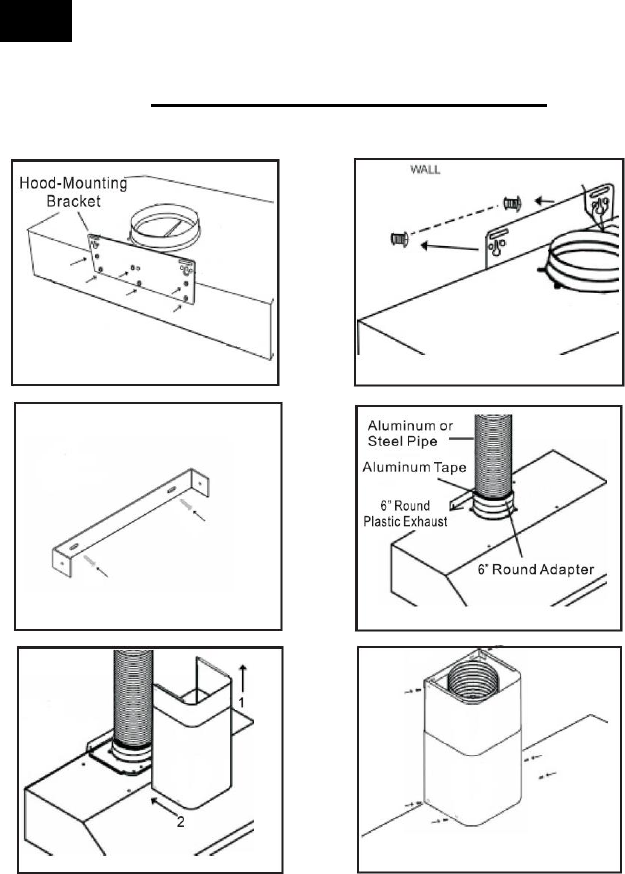 Hood-Mounting Bracket

WALL

Aluminum or Steel Pipe

Aluminum Tape

6" Round Plastic Exhaust

6" Round Adapter

1

2