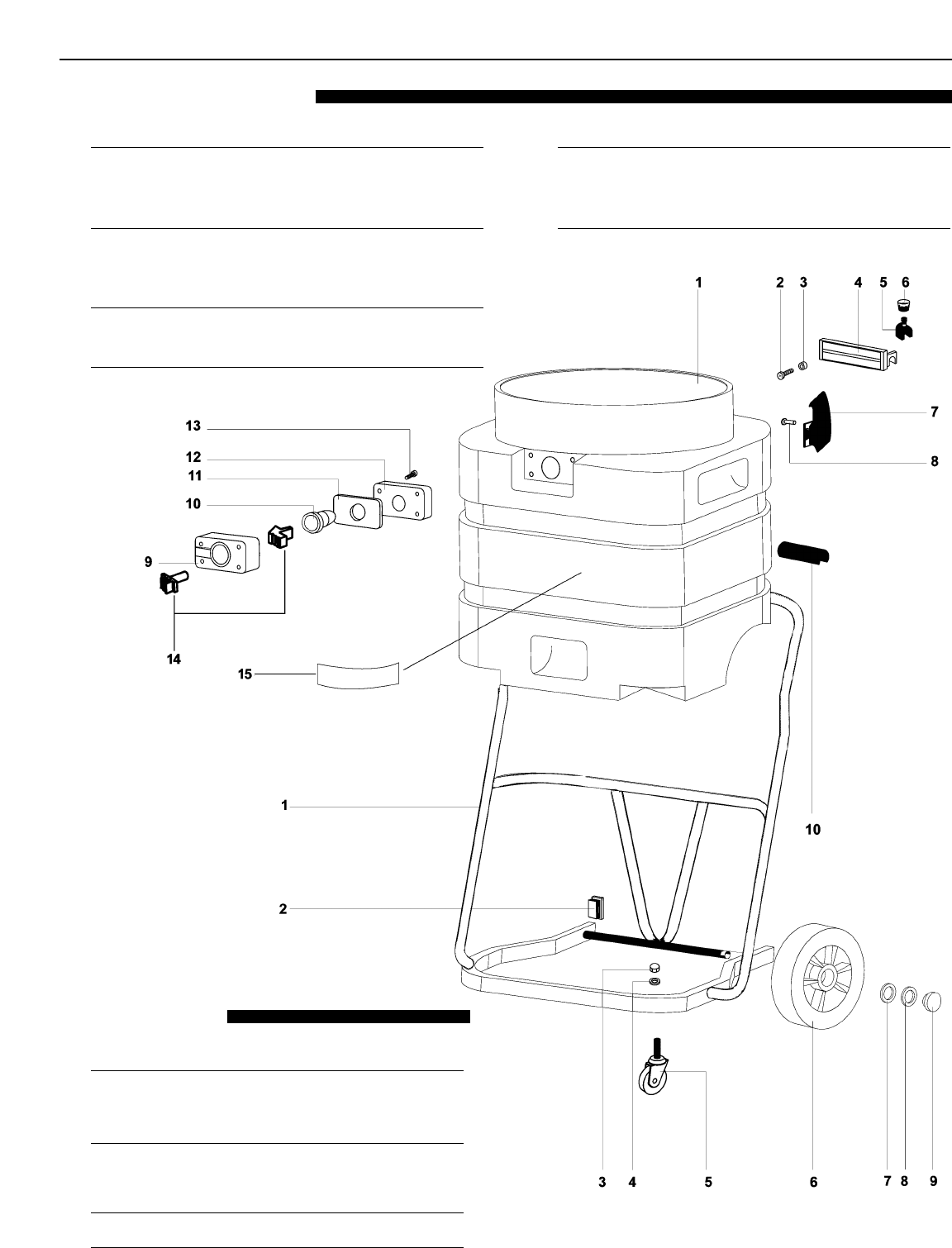 1
2
3
4
5
6
7
8
13
12
11
10
9
14
15
10
1
2
3
4
5
6
7
8
9