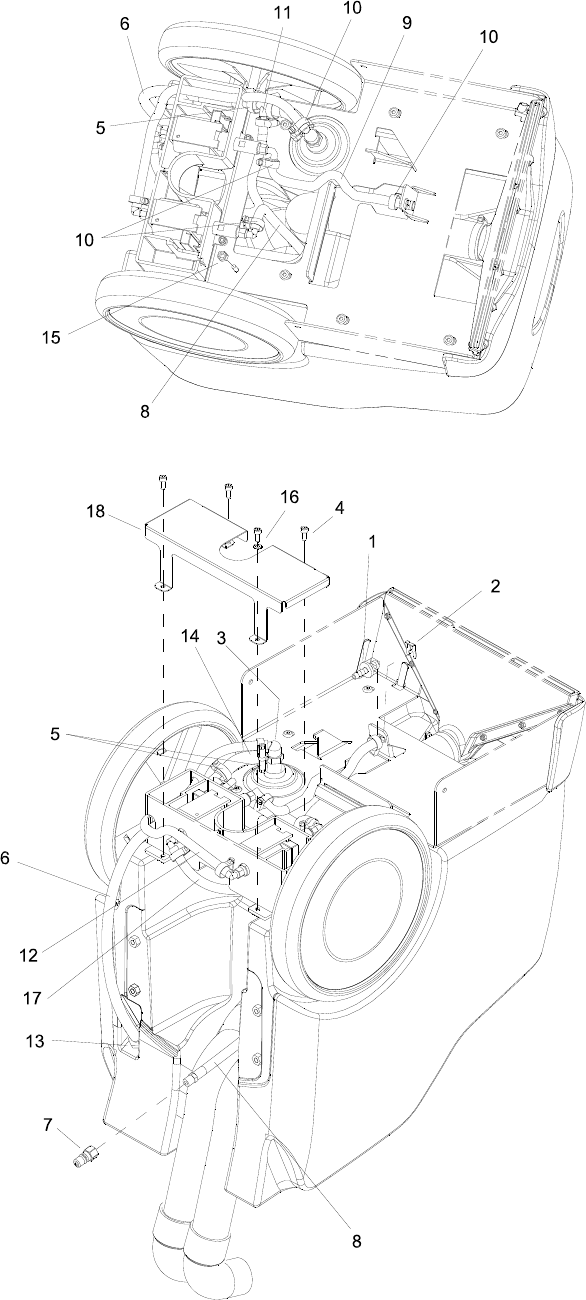 6
11
10
9
10
5
10
15
8

18
16
4
1
2
14
3
5
6
12
17
13
7
8