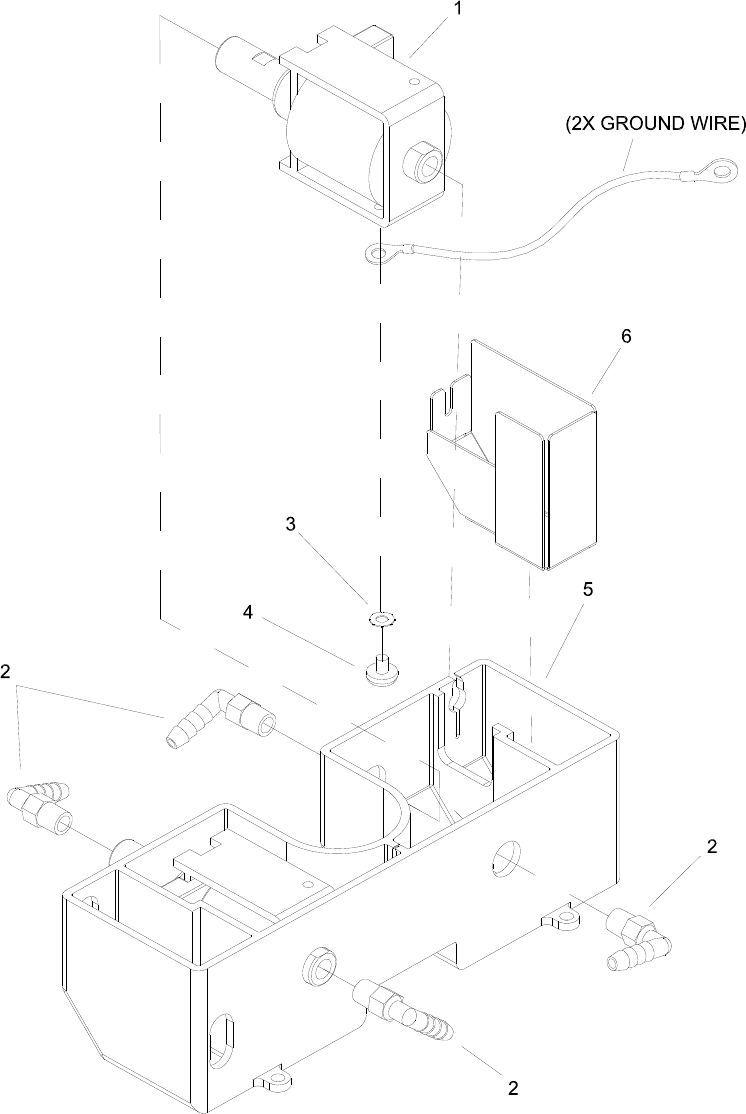 1
(2X GROUND WIRE)
6
3
4
5
2
2
2