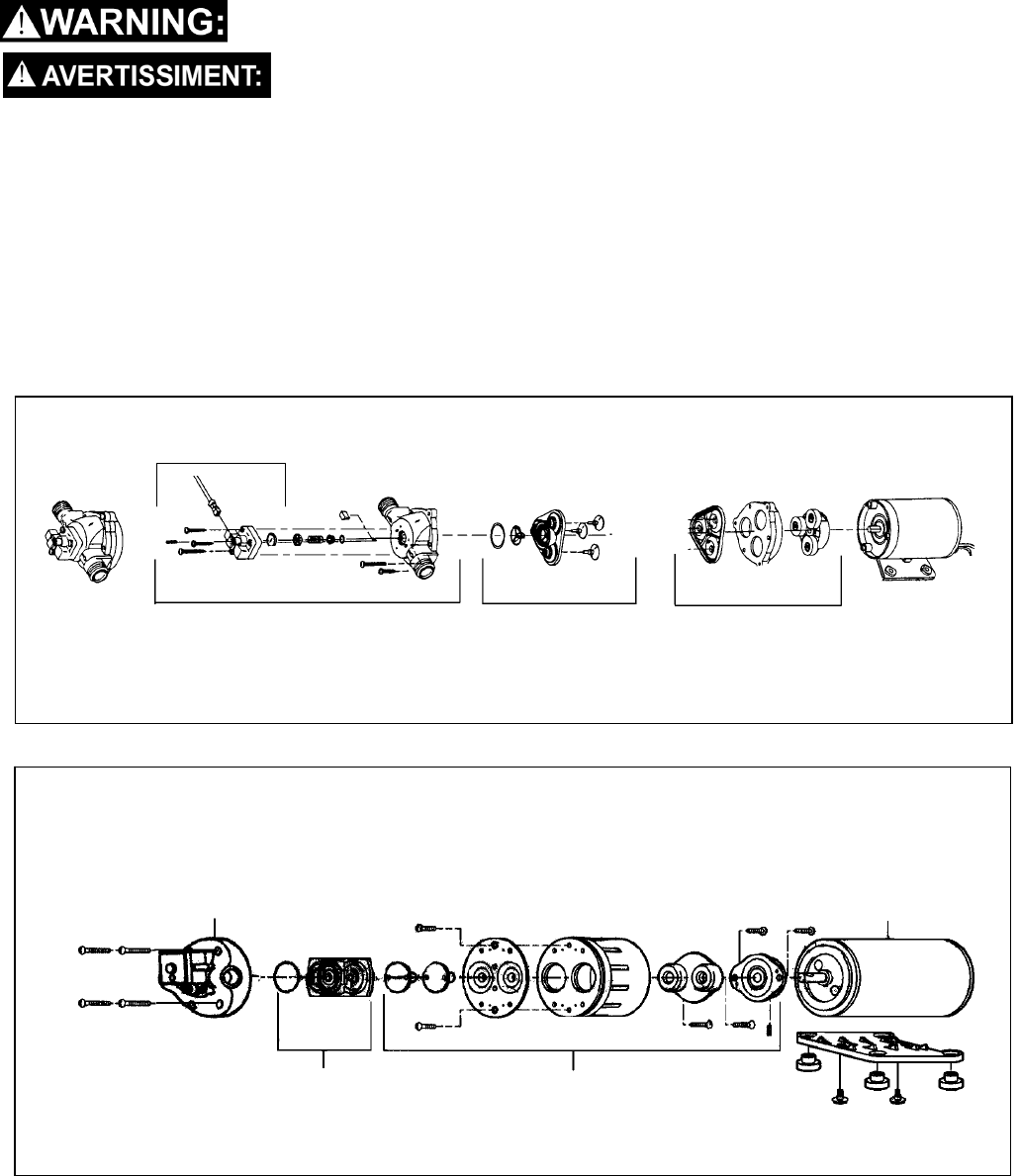 WARNING:
AVERTISSIMENT: