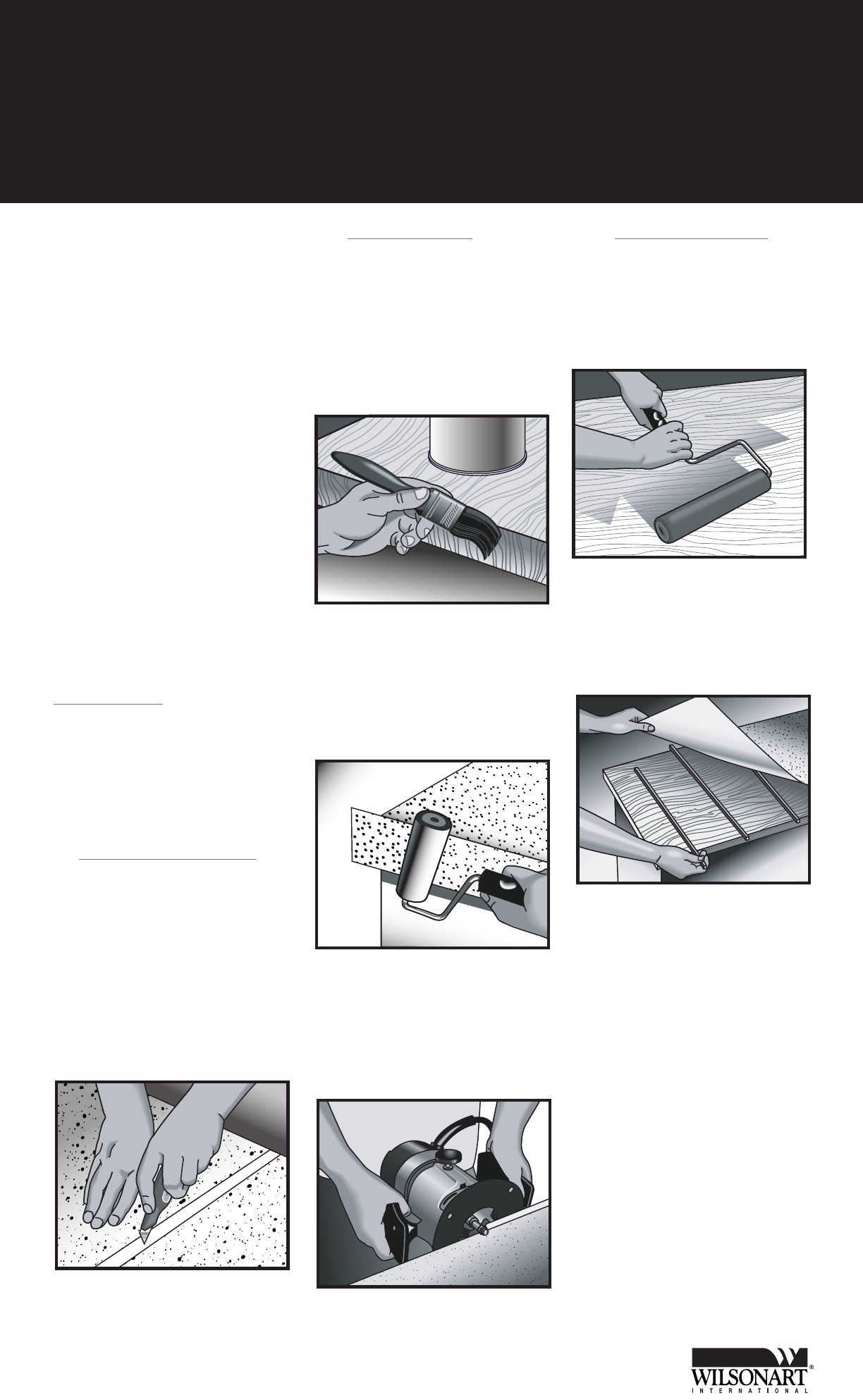 WILSONART®
INTERNATIONAL