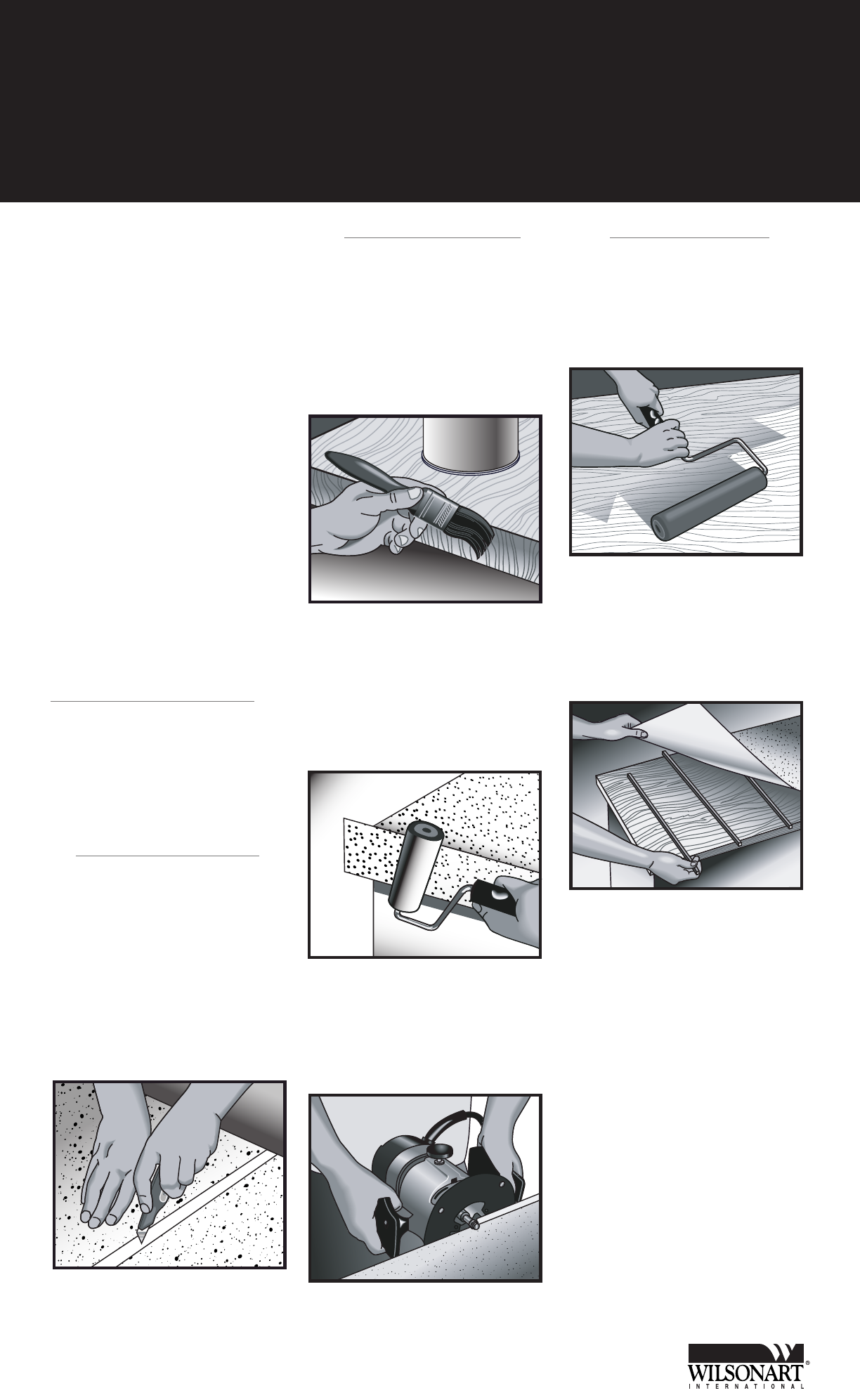 WILSONART®
INTERNATIONAL