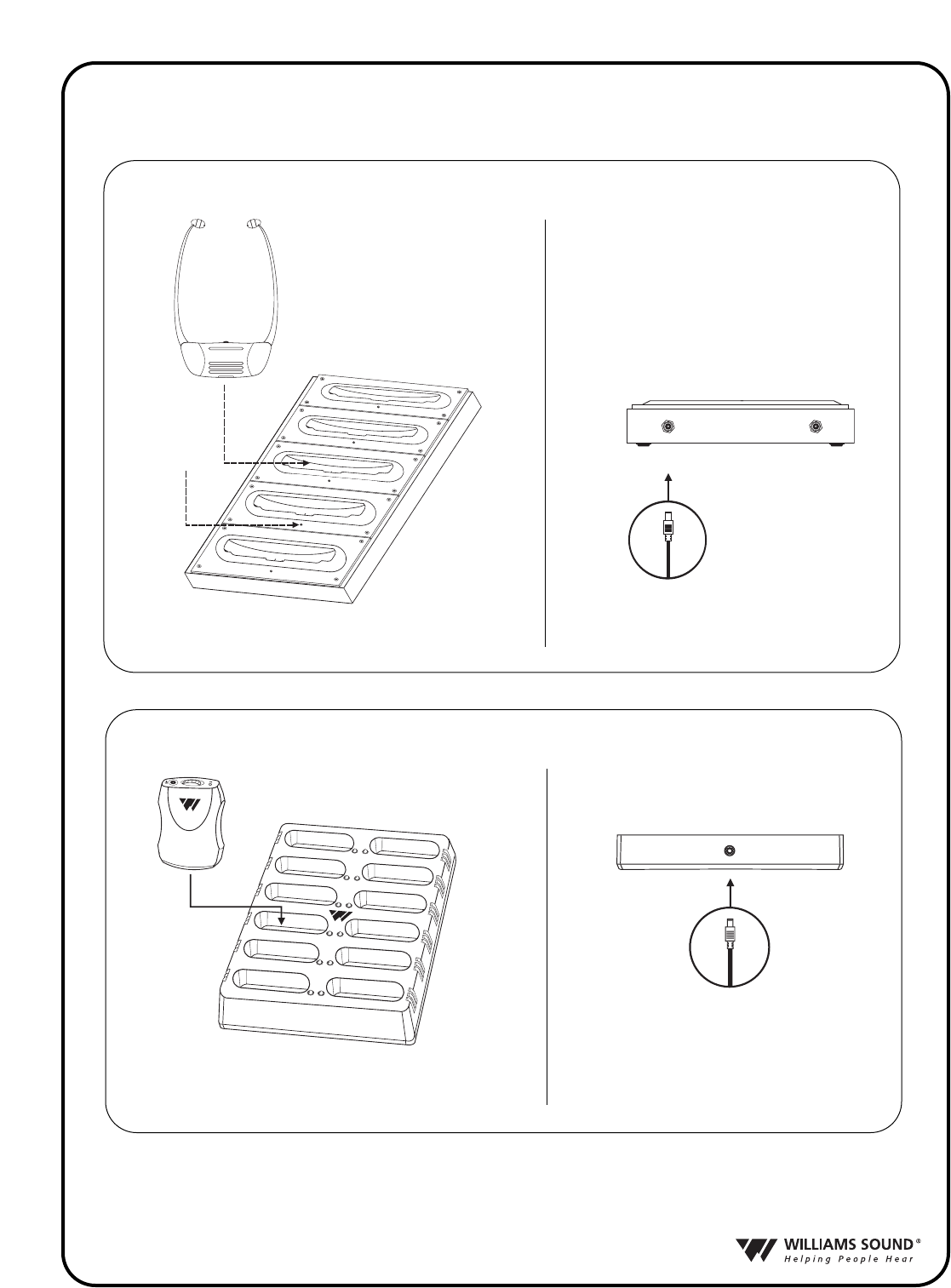 WILLIAMS SOUND®
Helping People Hear