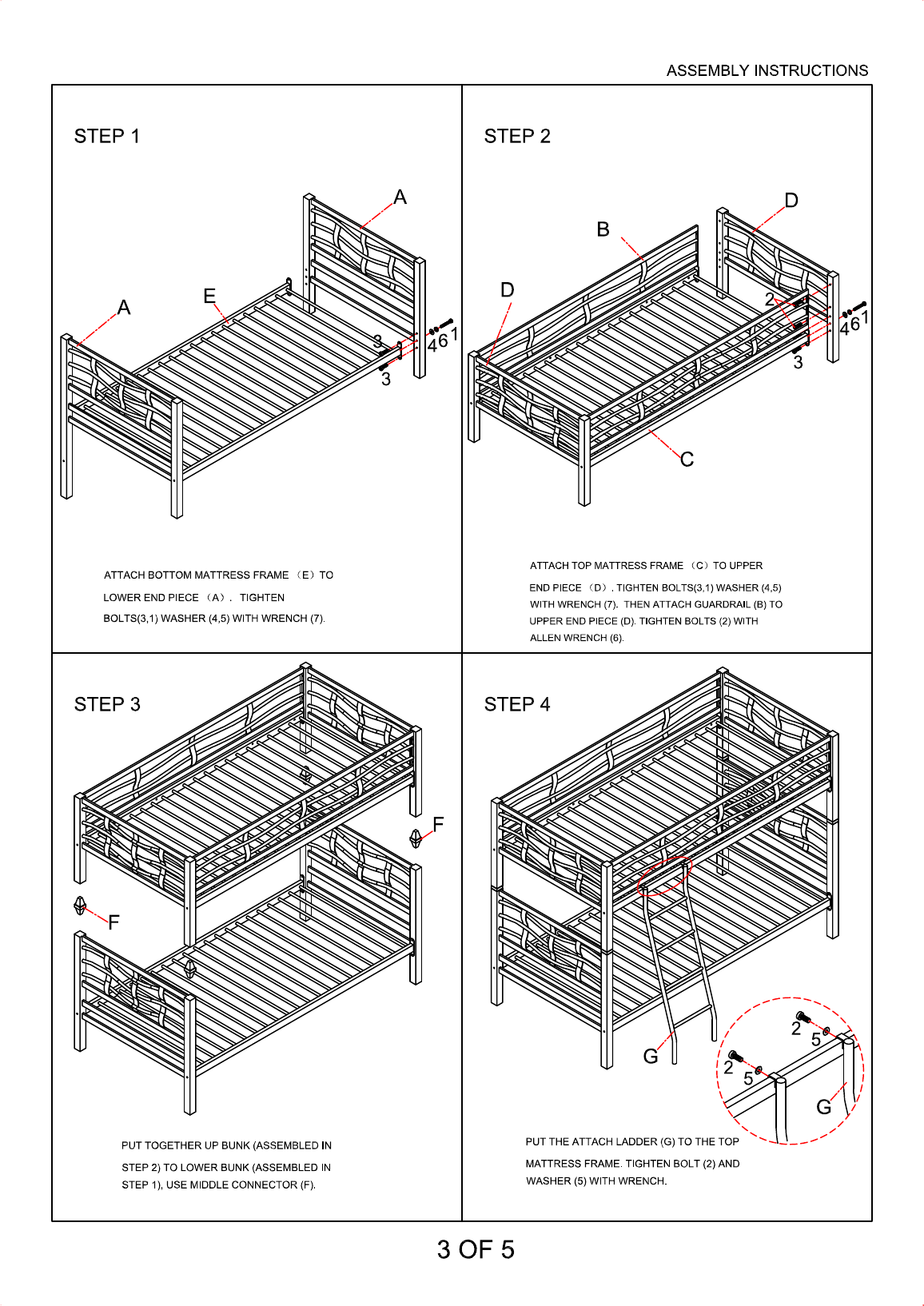 ASSEMBLY INSTRUCTIONS

STEP 1

A

A

E

3

3

4

6

1

ATTACH BOTTOM MATTRESS FRAME （E）TO LOWER END PIECE （A）. TIGHTEN BOLTS(3,1) WASHER (4,5) WITH WRENCH (7).

STEP 2

B

D

D

2

4

6

1

3

C

ATTACH TOP MATTRESS FRAME （C）TO UPPER END PIECE （D）. TIGHTEN BOLTS(3,1) WASHER (4,5) WITH WRENCH (7). THEN ATTACH GUARDRAIL (B) TO UPPER END PIECE (D). TIGHTEN BOLTS (2) WITH ALLEN WRENCH (6).

STEP 3

F

F

PUT TOGETHER UP BUNK (ASSEMBLED IN STEP 2) TO LOWER BUNK (ASSEMBLED IN STEP 1), USE MIDDLE CONNECTOR (F).

STEP 4

G

2

5

2

5

G

PUT THE ATTACH LADDER (G) TO THE TOP MATTRESS FRAME. TIGHTEN BOLT (2) AND WASHER (5) WITH WRENCH.

3 OF 5