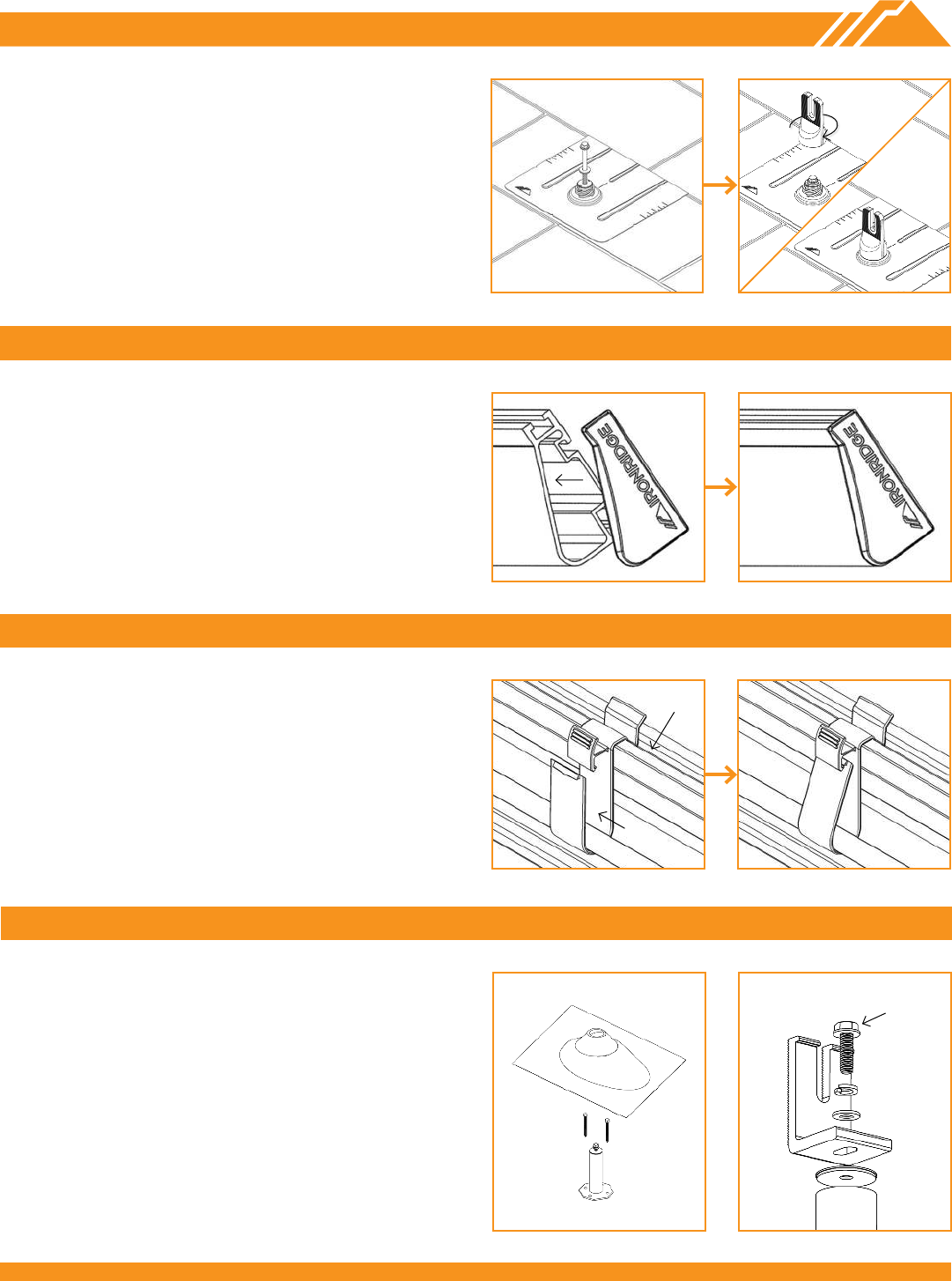 IRONRIDGE

IRONRIDGE