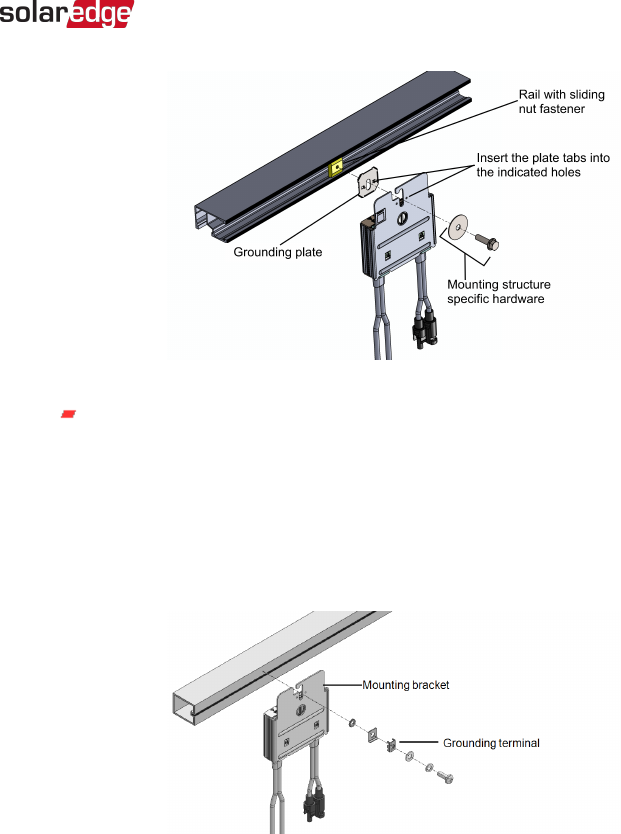 solaredge

Rail with sliding nut fastener

Insert the plate tabs into the indicated holes

Grounding plate

Mounting structure specific hardware

Mounting bracket

Grounding terminal