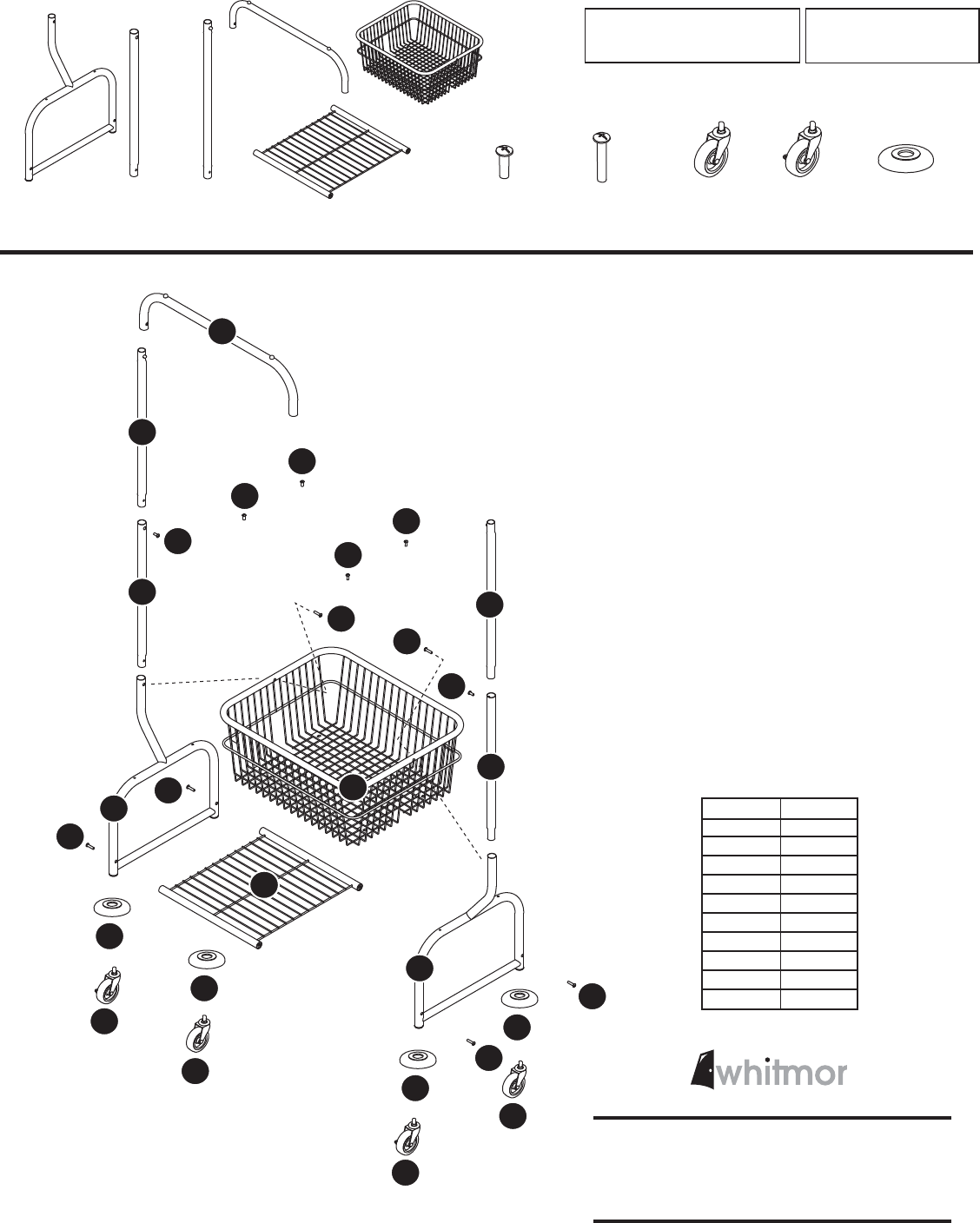 whitmor