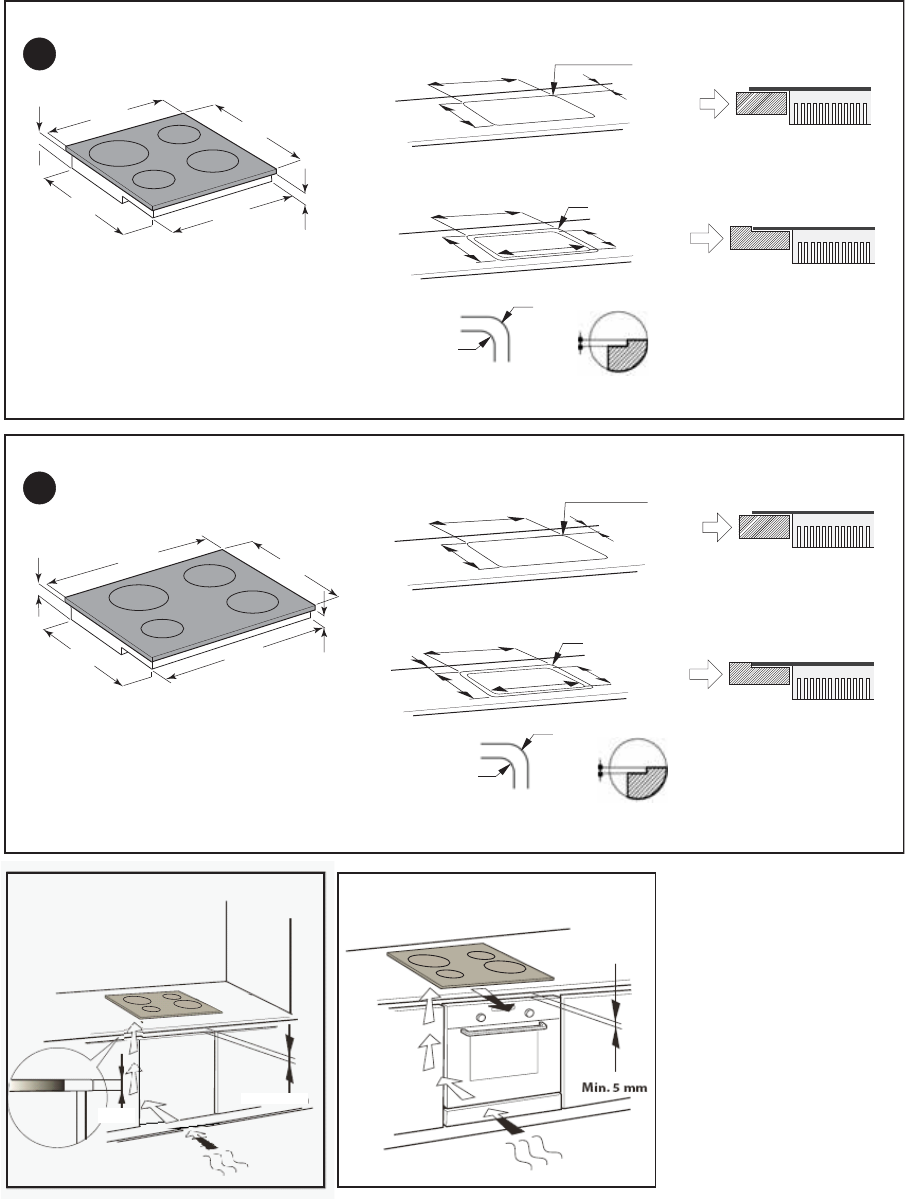 Min. 5 mm