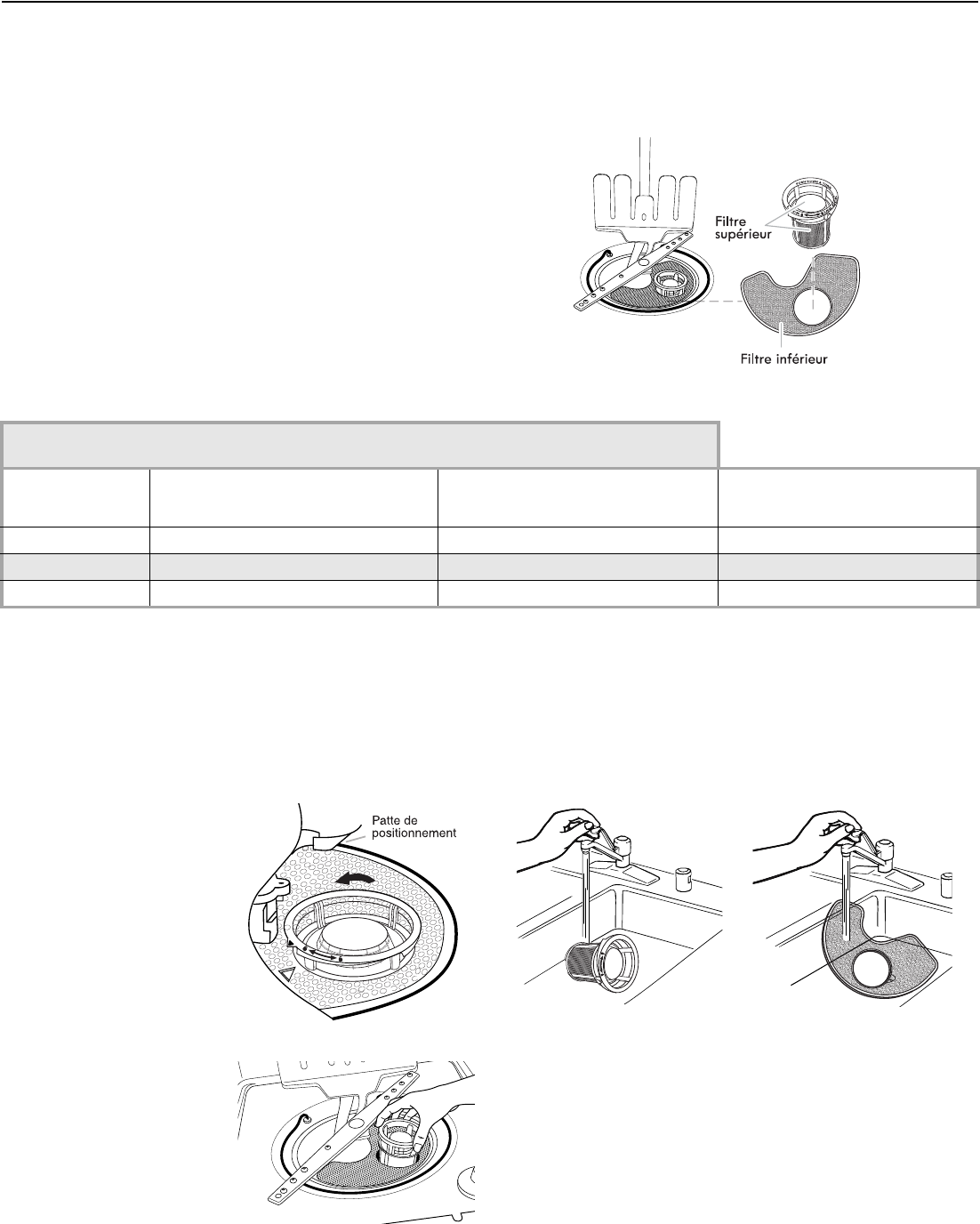 Filtre supérieur

Filtre inférieur

Patte de positionnement