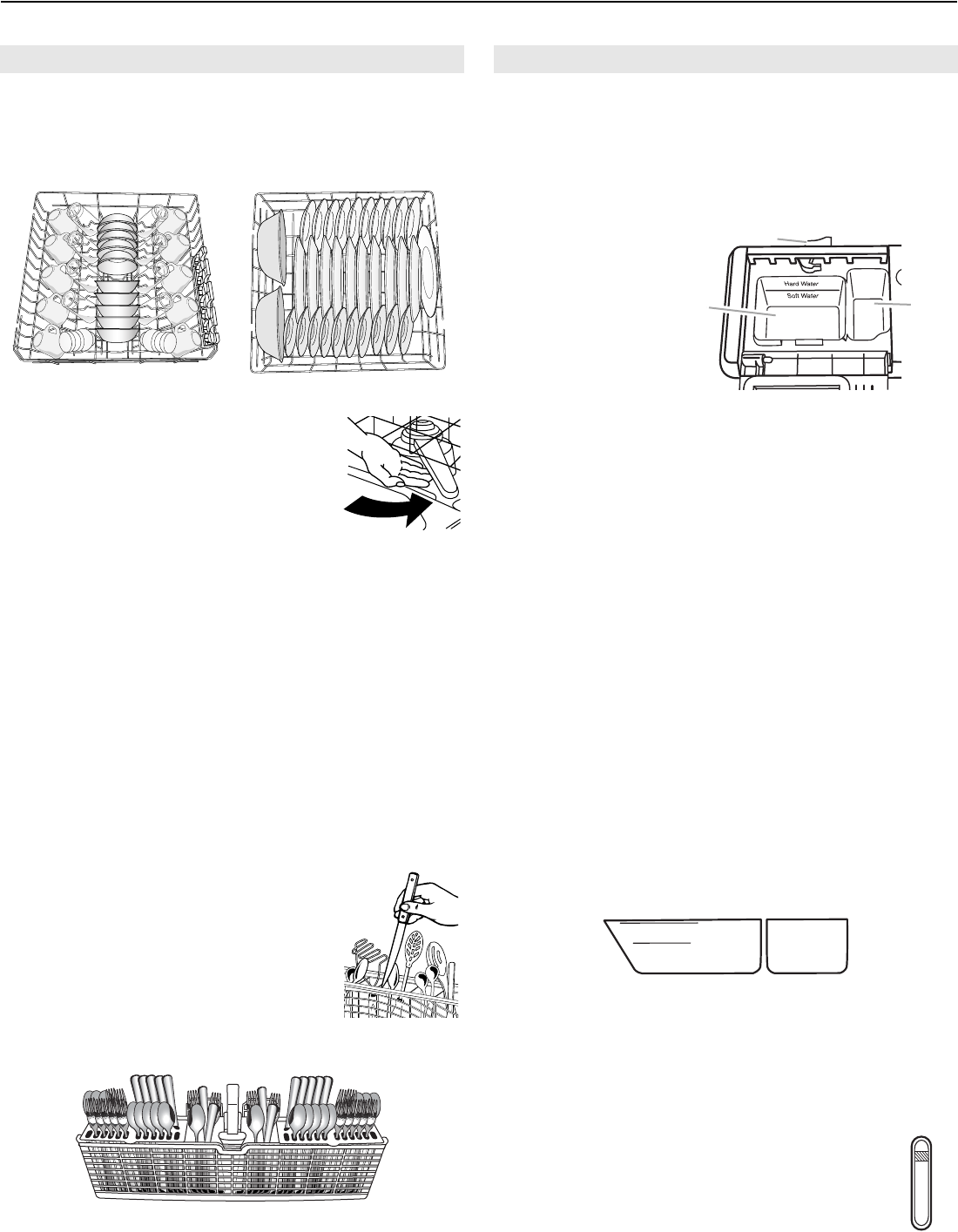 Hard Water

Soft Water