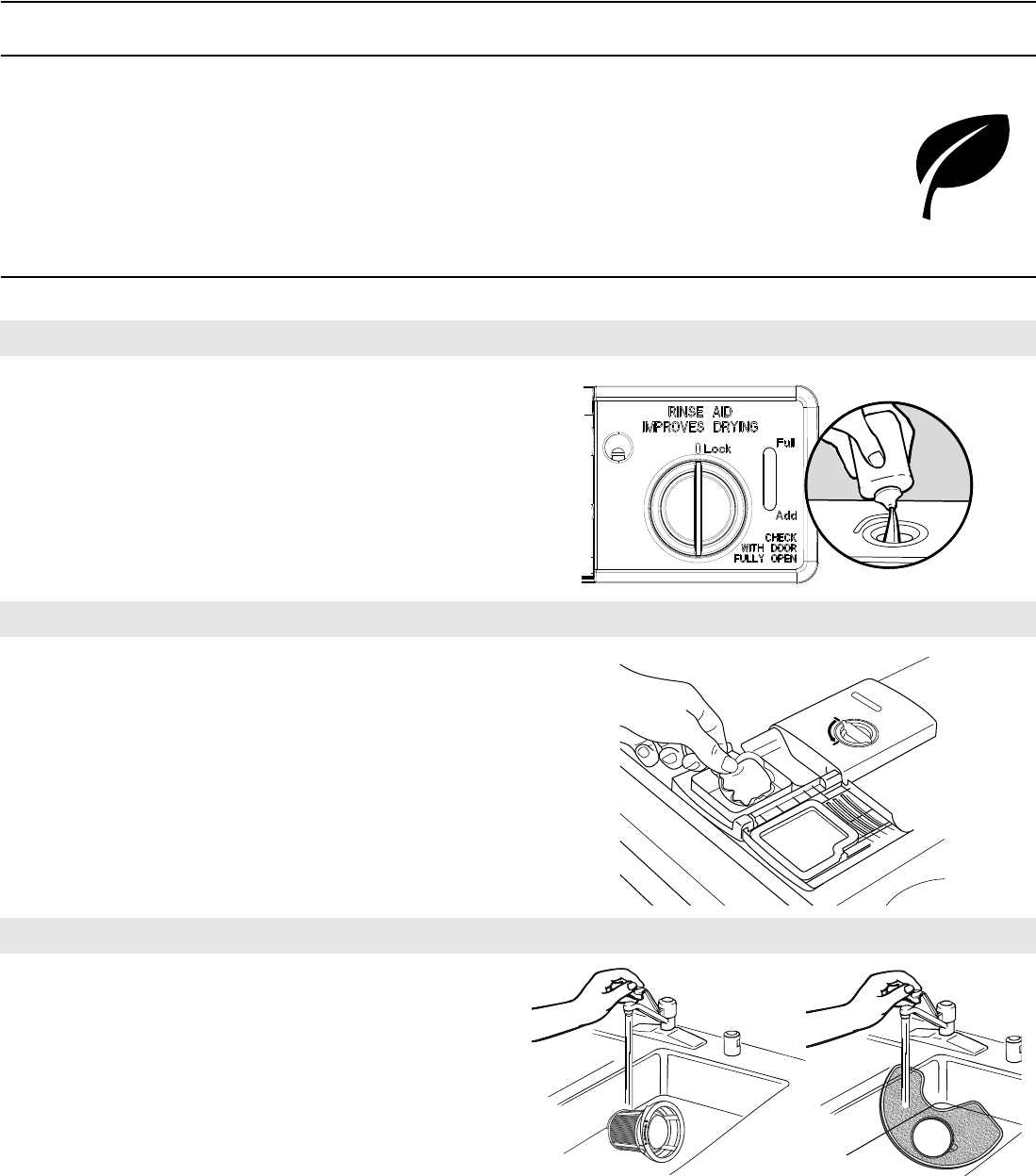 RINSE AID
IMPROVES DRYING
Lock
Full
Add
CHECK
WITH DOOR
FULLY OPEN