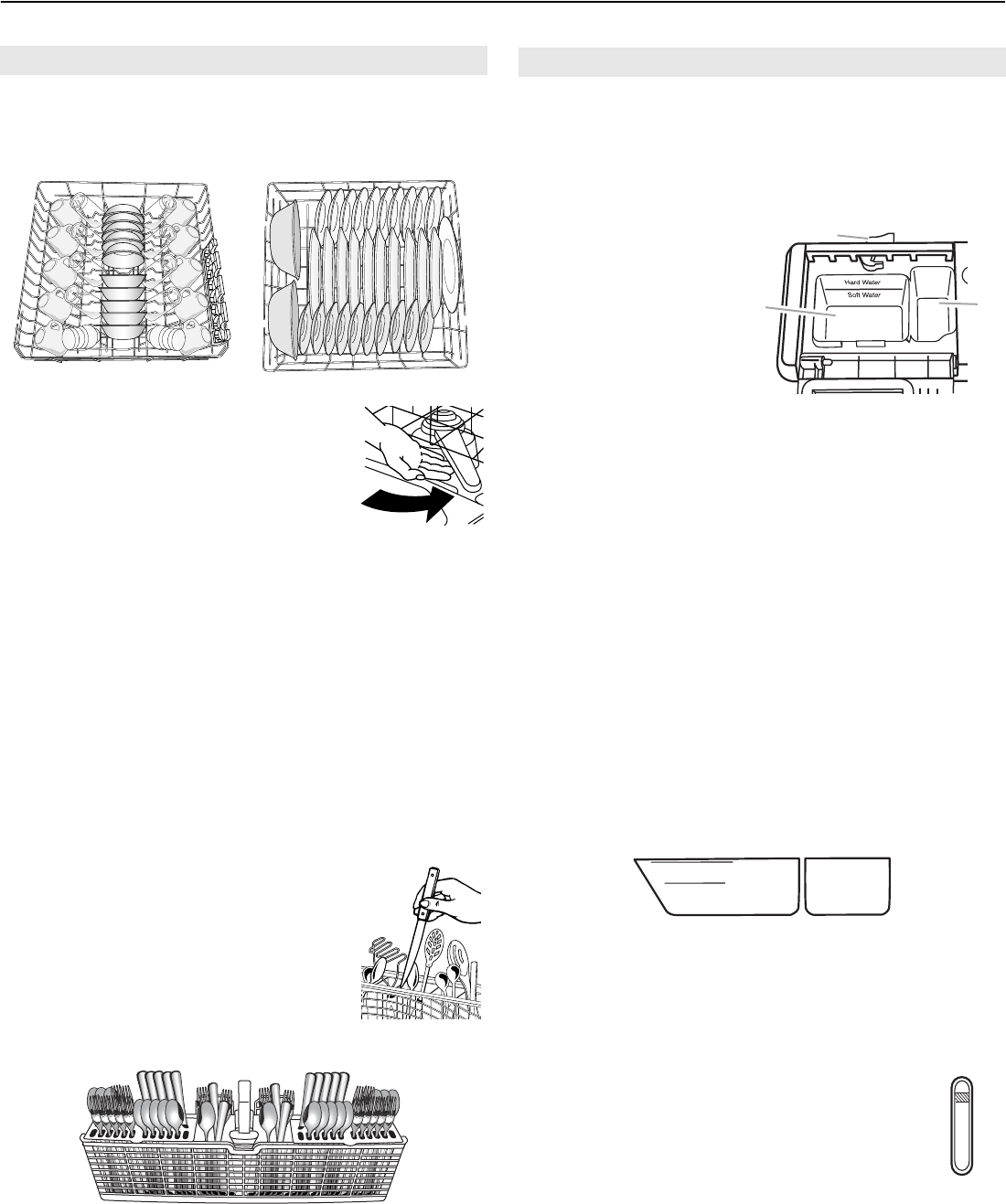 Hard Water
Soft Water