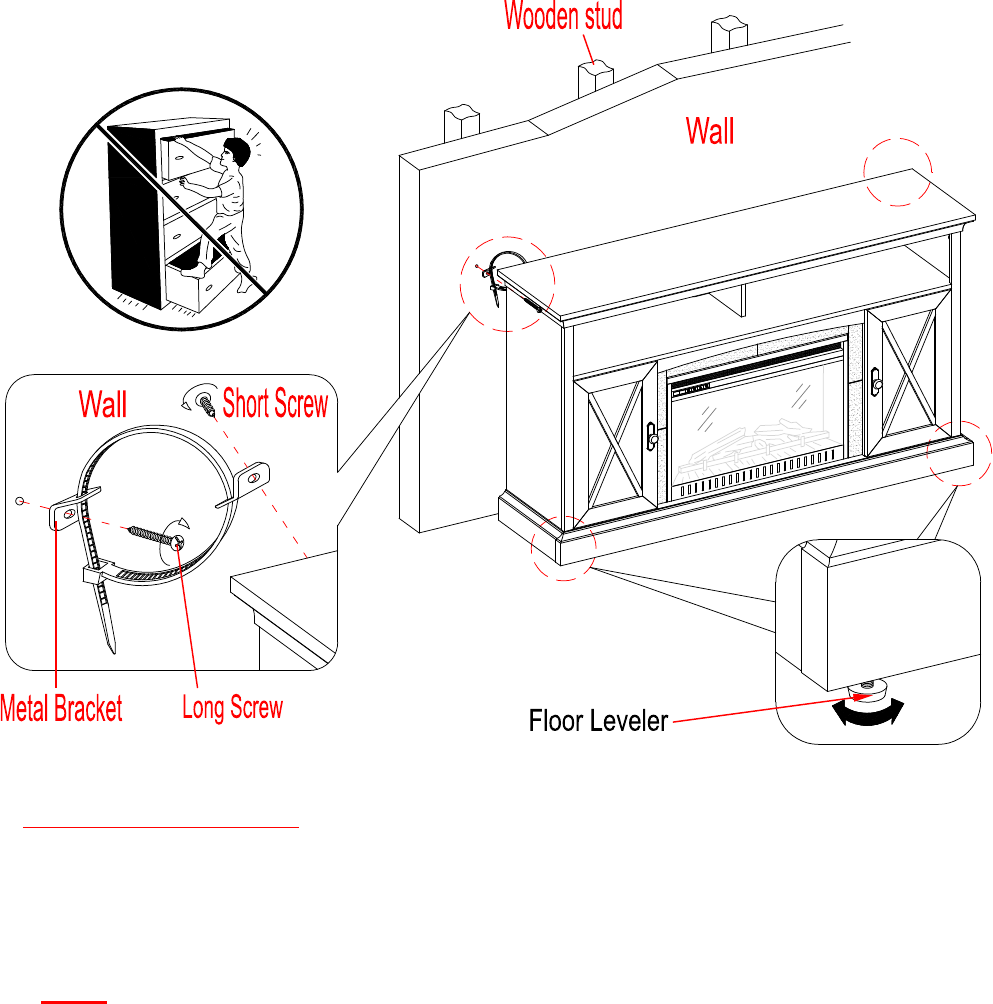 Wooden stud

Wall

Wall

Short Screw

Metal Bracket

Long Screw

Floor Leveler