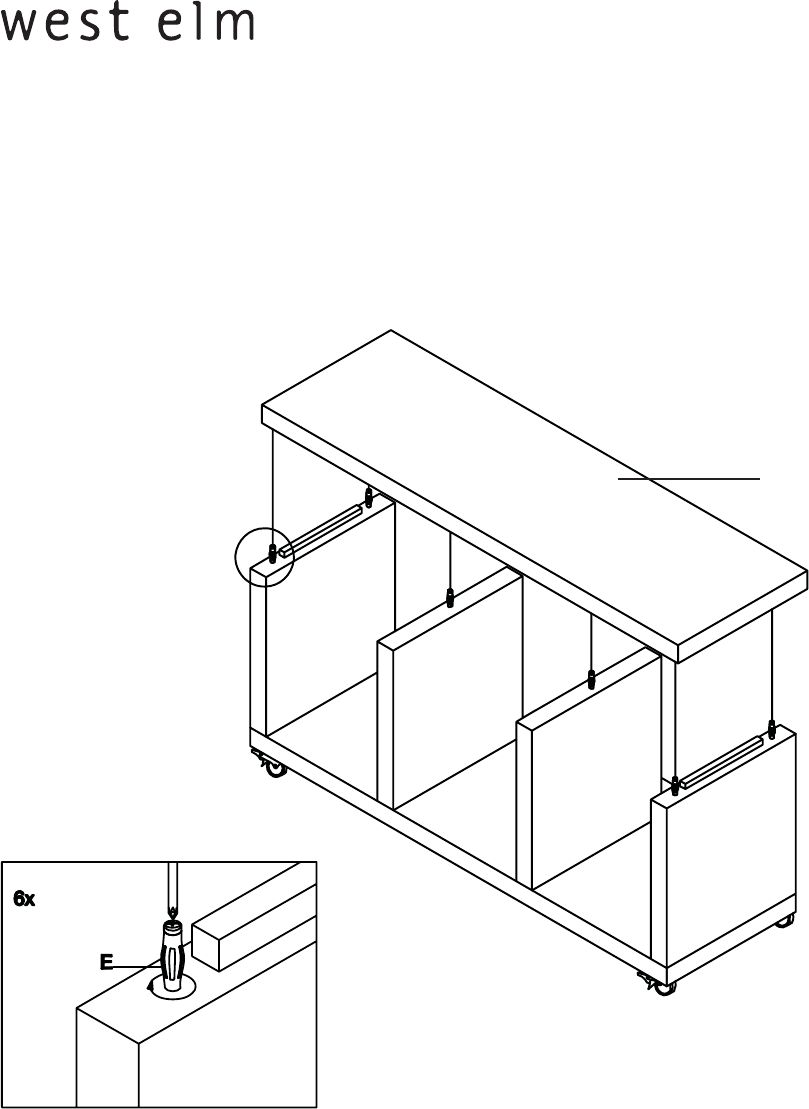 west elm

6x

E