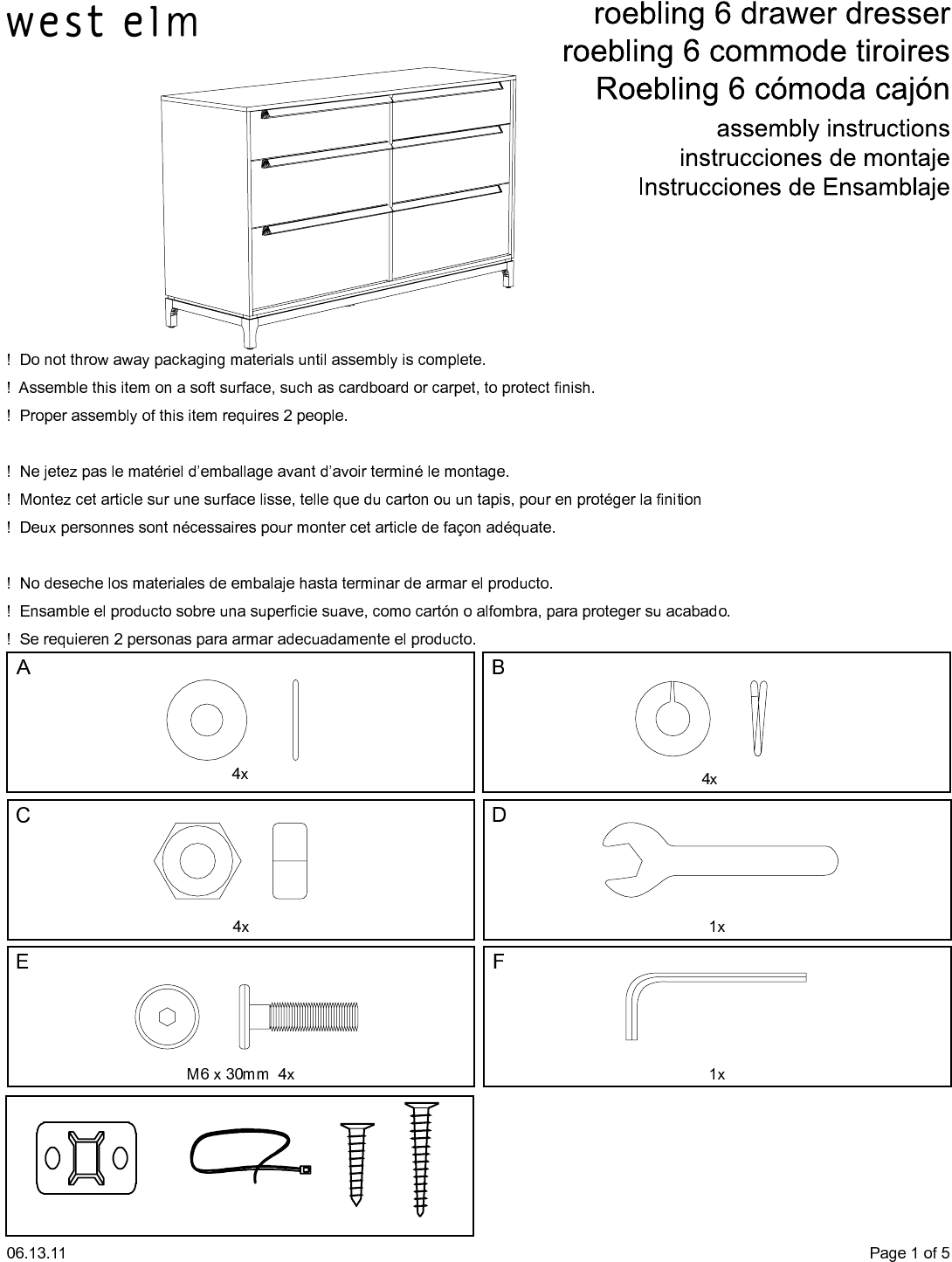 west elm

roebling 6 drawer dresser
roebling 6 commode tiroires
Roebling 6 cómoda cajón

assembly instructions
instrucciones de montaje
Instrucciones de Ensamblaje

! Do not throw away packaging materials until assembly is complete.
! Assemble this item on a soft surface, such as cardboard or carpet, to protect finish.
! Proper assembly of this item requires 2 people.

! Ne jetez pas le matériel d'emballage avant d'avoir terminé le montage.
! Montez cet article sur une surface lisse, telle que du carton ou un tapis, pour en protéger la finition
! Deux personnes sont nécessaires pour monter cet article de façon adéquate.

! No deseche los materiales de embalaje hasta terminar de armar el producto.
! Ensamble el producto sobre una superficie suave, como cartón o alfombra, para proteger su acabado.
! Se requieren 2 personas para armar adecuadamente el producto.

A
4x

B
4x

C
4x

D
1x

E
M6 x 30mm 4x

F
1x

06.13.11

Page 1 of 5