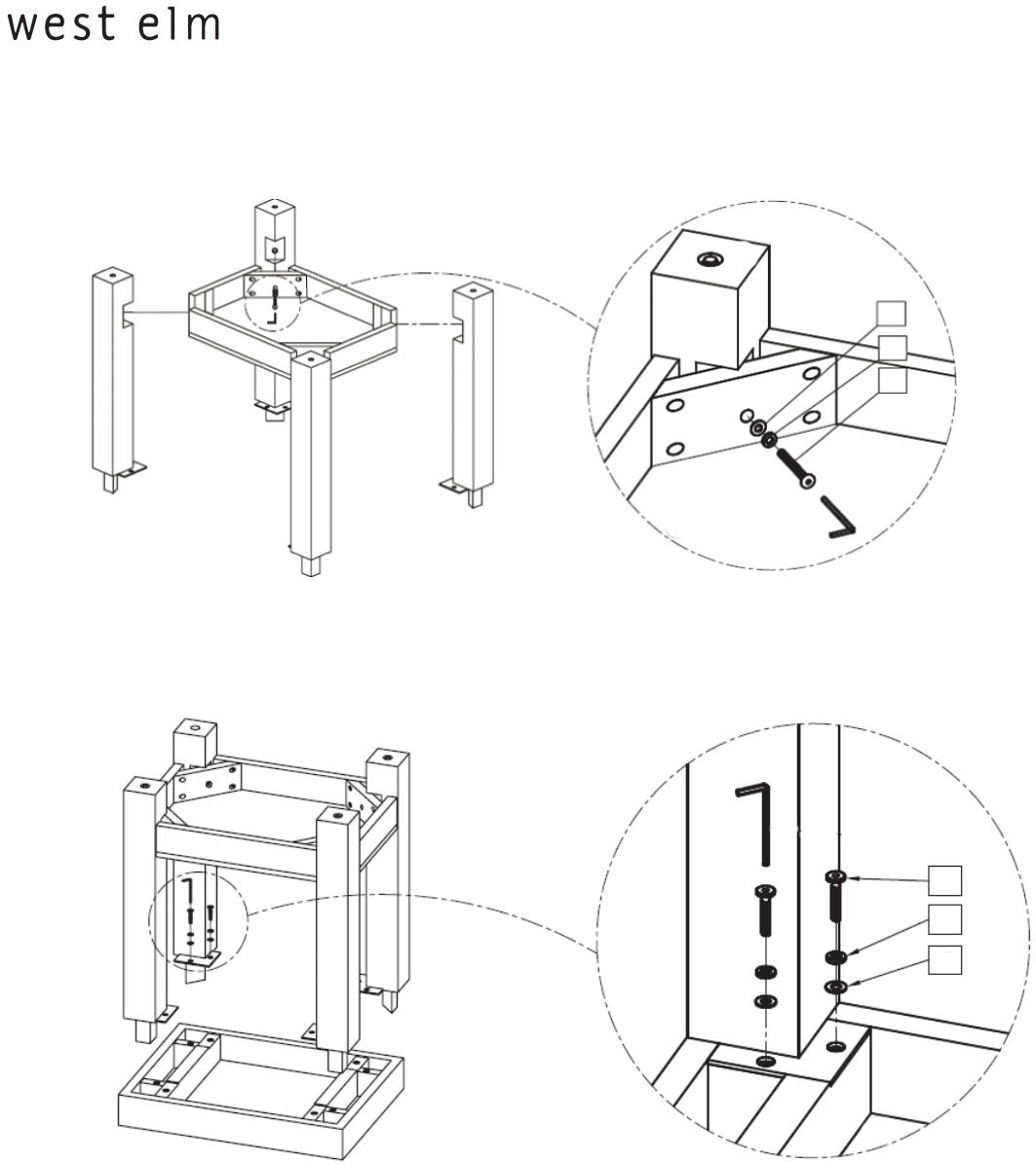 west elm