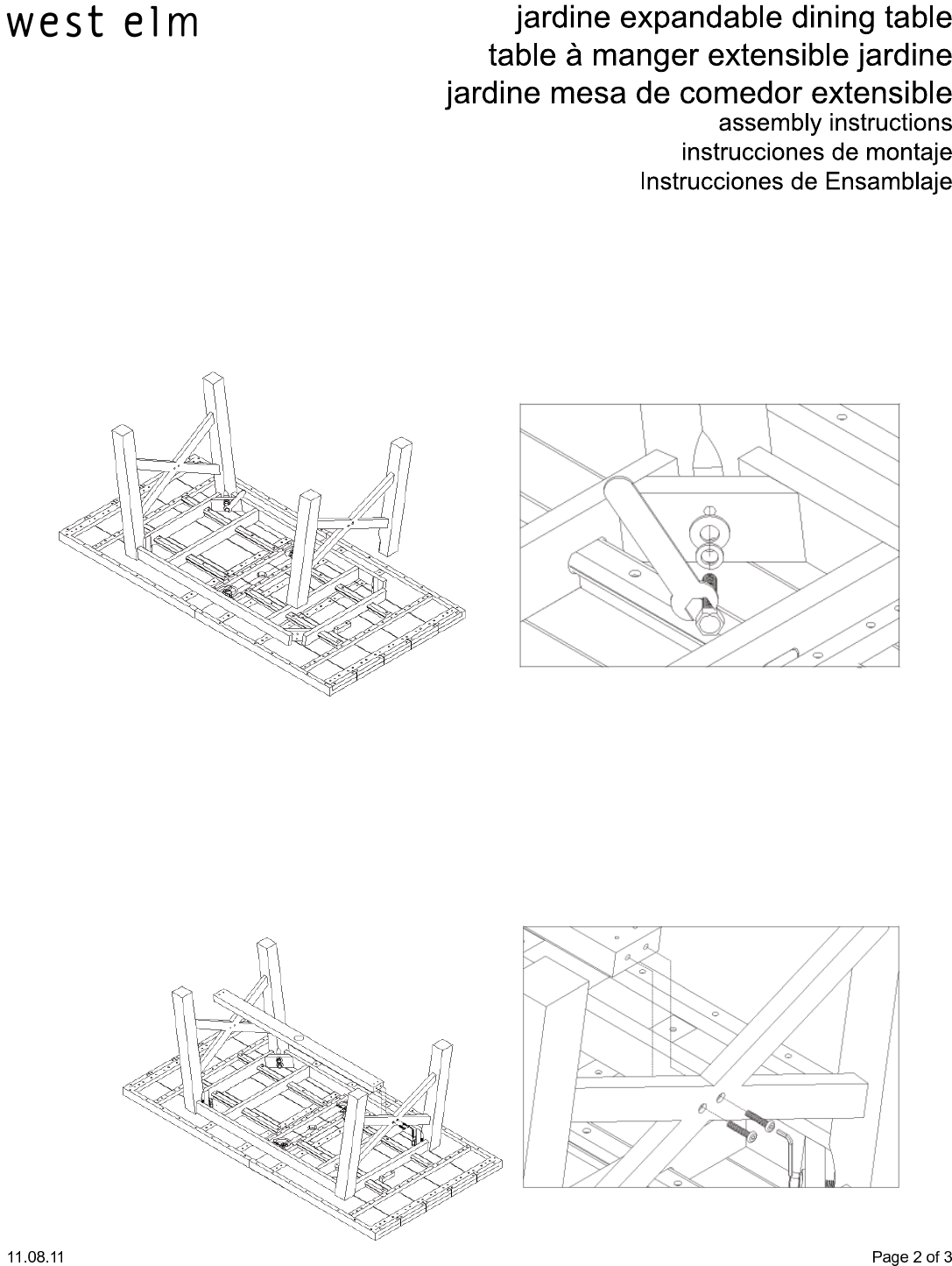 west elm

jardine expandable dining table
table à manger extensible jardine
jardine mesa de comedor extensible
assembly instructions
instrucciones de montaje
Instrucciones de Ensamblaje

11.08.11

Page 2 of 3