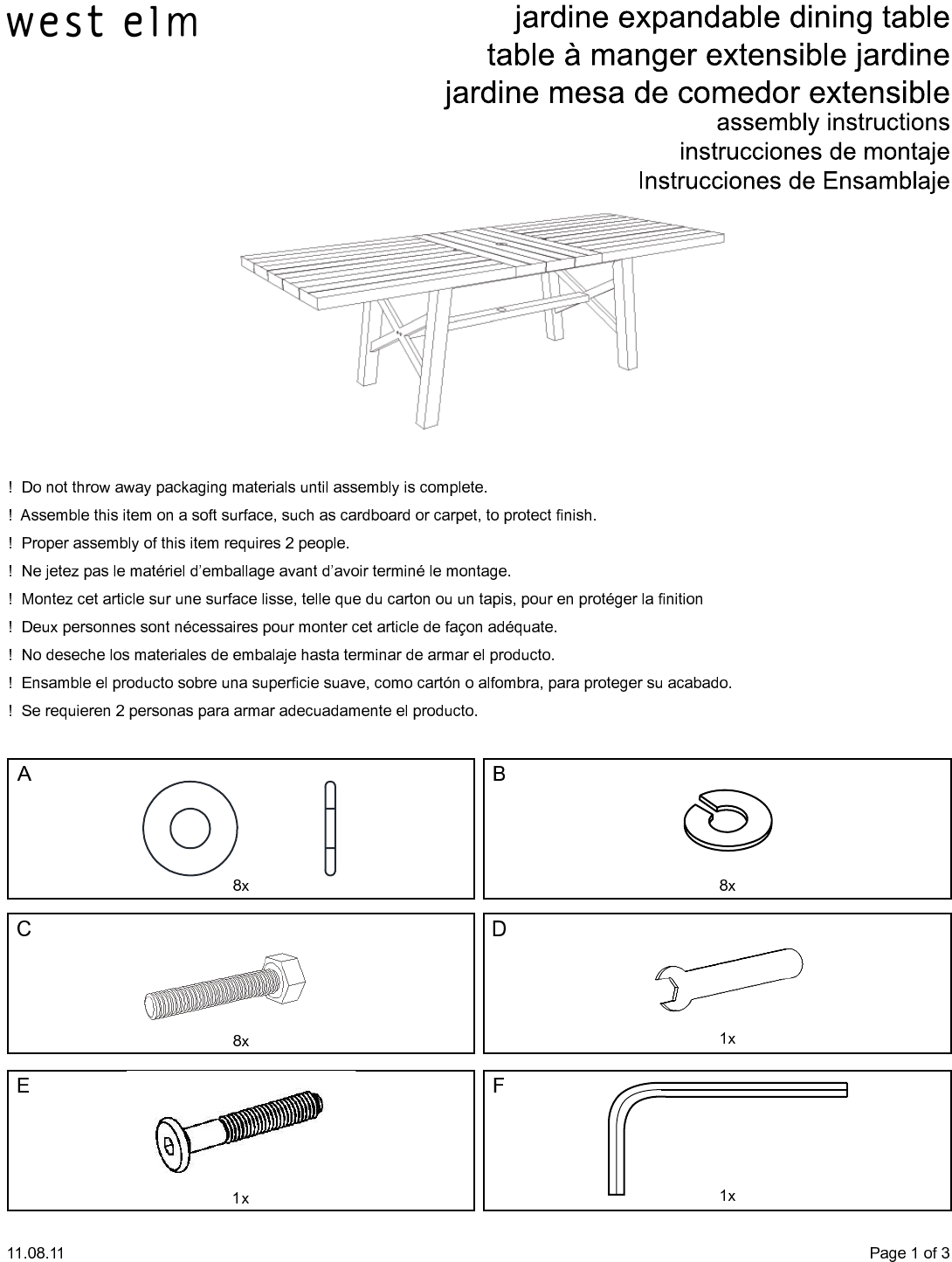 west elm

jardine expandable dining table
table à manger extensible jardine
jardine mesa de comedor extensible
assembly instructions
instrucciones de montaje
Instrucciones de Ensamblaje

! Do not throw away packaging materials until assembly is complete.

! Assemble this item on a soft surface, such as cardboard or carpet, to protect finish.

! Proper assembly of this item requires 2 people.

! Ne jetez pas le matériel d'emballage avant d'avoir terminé le montage.

! Montez cet article sur une surface lisse, telle que du carton ou un tapis, pour en protéger la finition

! Deux personnes sont nécessaires pour monter cet article de façon adéquate.

! No deseche los materiales de embalaje hasta terminar de armar el producto.

! Ensamble el producto sobre una superficie suave, como cartón o alfombra, para proteger su acabado.

! Se requieren 2 personas para armar adecuadamente el producto.

A
8x

B
8x

C
8x

D
1x

E
1x

F
1x

11.08.11

Page 1 of 3