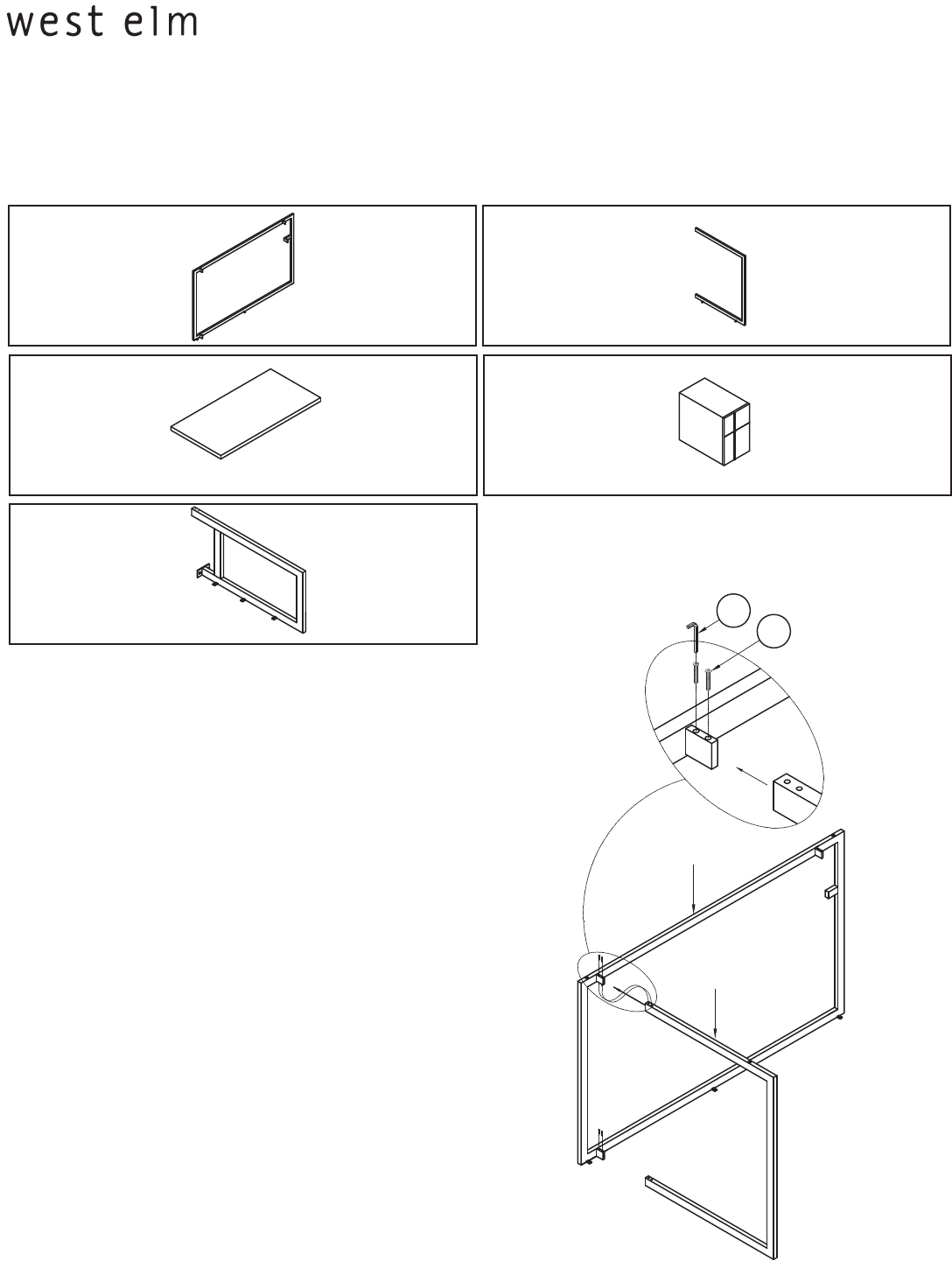 west elm