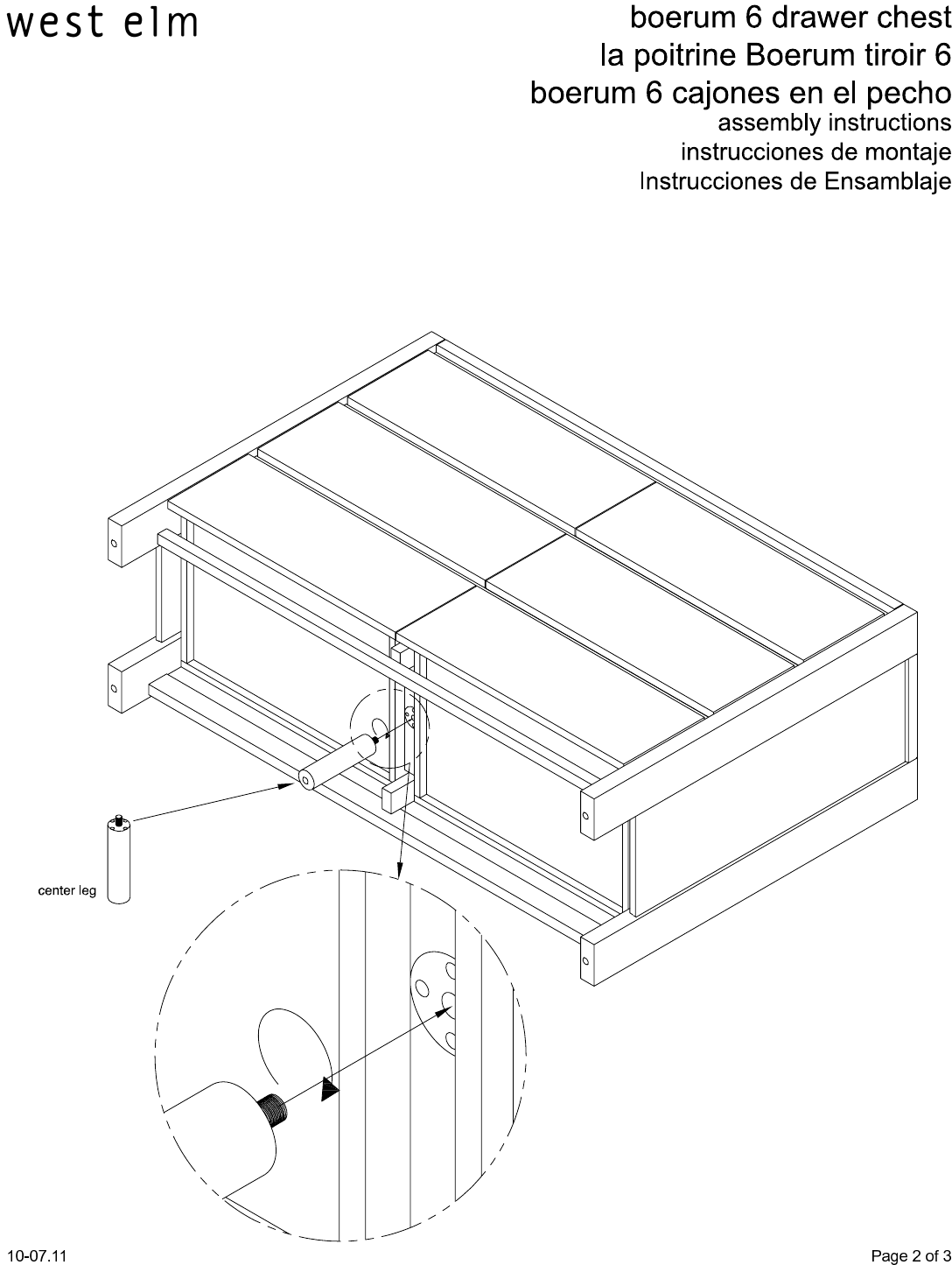 west elm

boerum 6 drawer chest
la poitrine Boerum tiroir 6
boerum 6 cajones en el pecho
assembly instructions
instrucciones de montaje
Instrucciones de Ensamblaje

center leg

10-07.11

Page 2 of 3