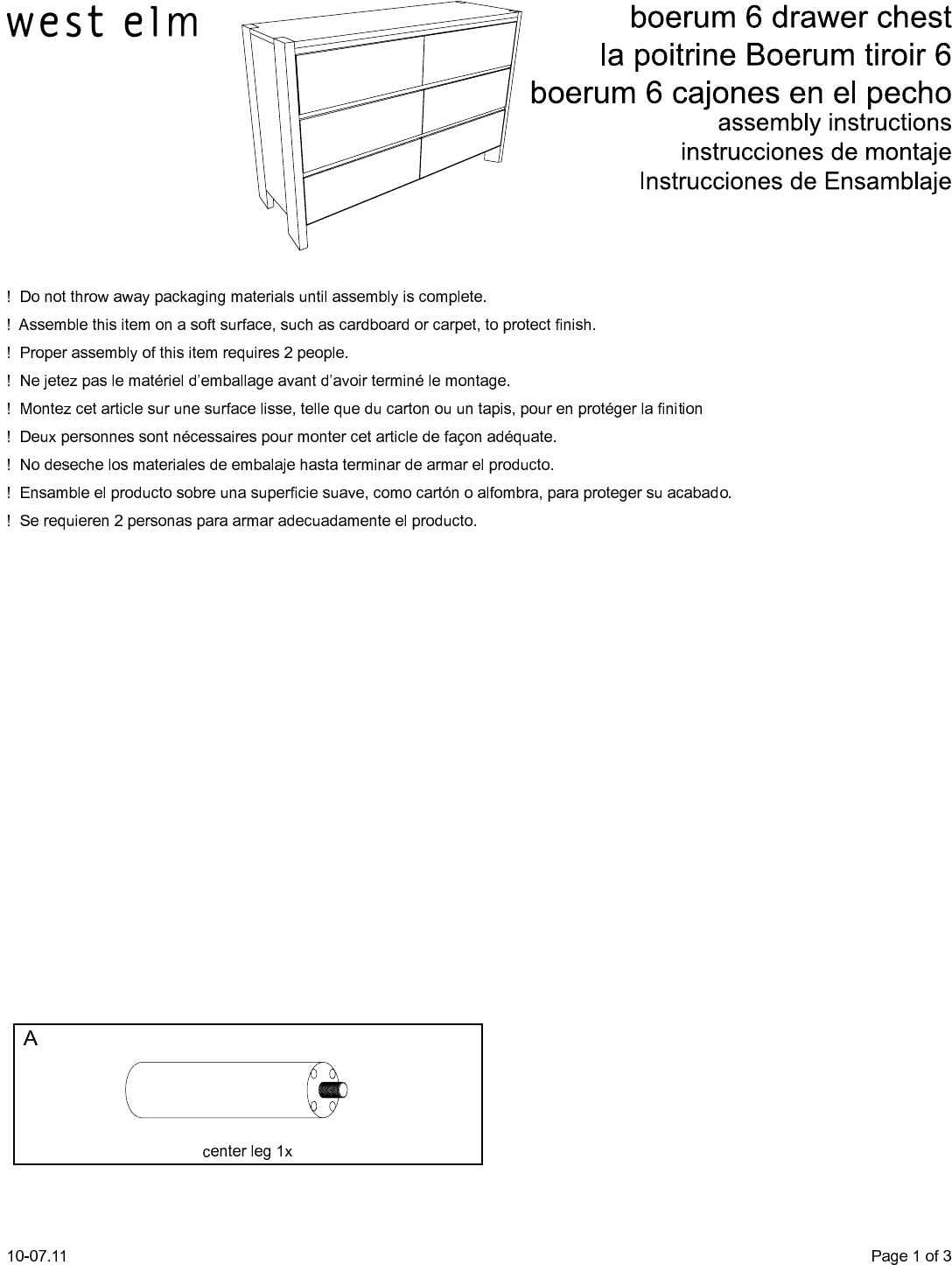 west elm

boerum 6 drawer chest
la poitrine Boerum tiroir 6
boerum 6 cajones en el pecho
assembly instructions
instrucciones de montaje
Instrucciones de Ensamblaje

! Do not throw away packaging materials until assembly is complete.
! Assemble this item on a soft surface, such as cardboard or carpet, to protect finish.
! Proper assembly of this item requires 2 people.
! Ne jetez pas le matériel d'emballage avant d'avoir terminé le montage.
! Montez cet article sur une surface lisse, telle que du carton ou un tapis, pour en protéger la finition
! Deux personnes sont nécessaires pour monter cet article de façon adéquate.
! No deseche los materiales de embalaje hasta terminar de armar el producto.
! Ensamble el producto sobre una superficie suave, como cartón o alfombra, para proteger su acabado.
! Se requieren 2 personas para armar adecuadamente el producto.

A
center leg 1x

10-07.11
Page 1 of 3