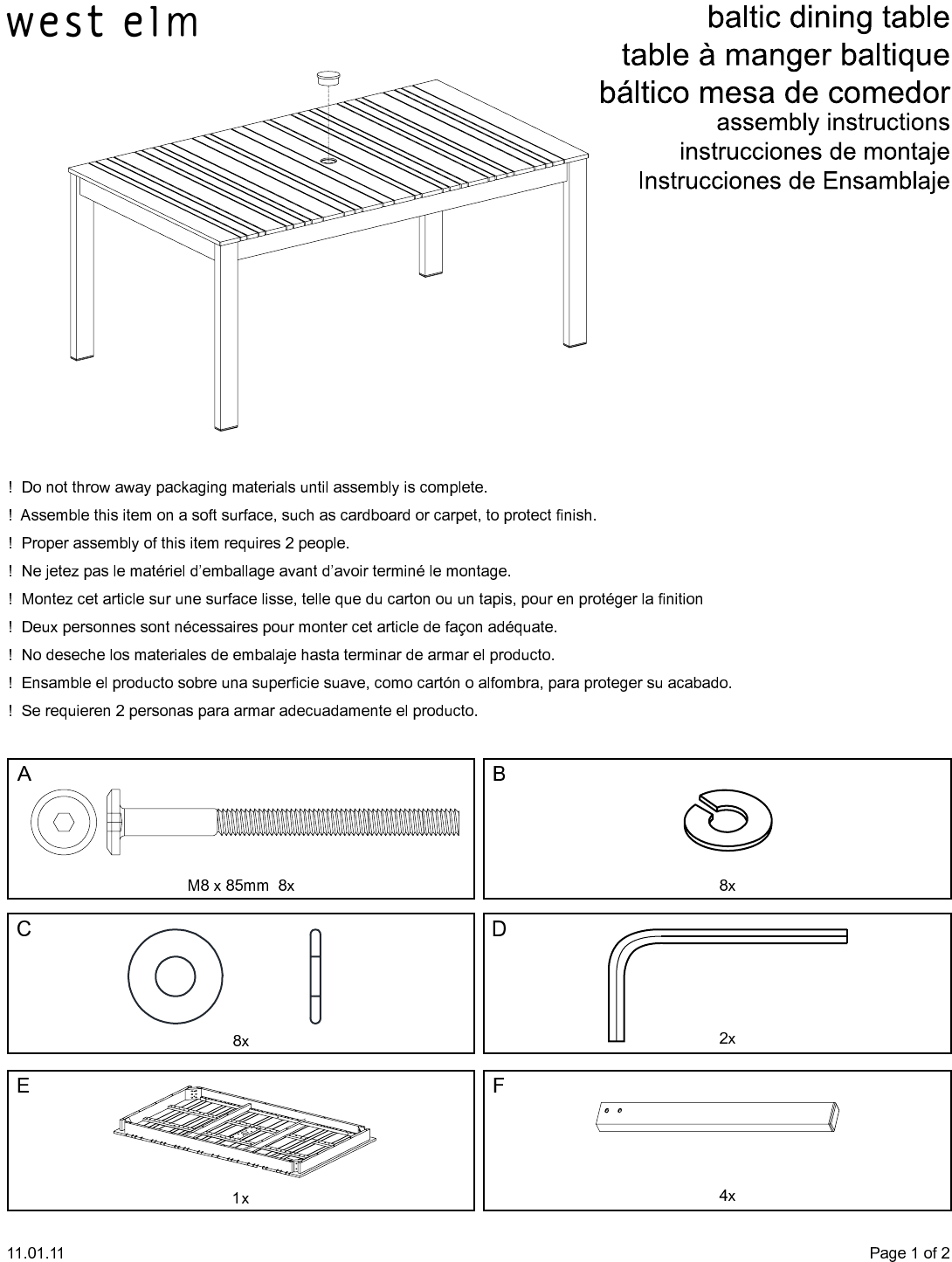 west elm

baltic dining table
table à manger baltique
báltico mesa de comedor
assembly instructions
instrucciones de montaje
Instrucciones de Ensamblaje

! Do not throw away packaging materials until assembly is complete.
! Assemble this item on a soft surface, such as cardboard or carpet, to protect finish.
! Proper assembly of this item requires 2 people.
! Ne jetez pas le matériel d'emballage avant d'avoir terminé le montage.
! Montez cet article sur une surface lisse, telle que du carton ou un tapis, pour en protéger la finition
! Deux personnes sont nécessaires pour monter cet article de façon adéquate.
! No deseche los materiales de embalaje hasta terminar de armar el producto.
! Ensamble el producto sobre una superficie suave, como cartón o alfombra, para proteger su acabado.
! Se requieren 2 personas para armar adecuadamente el producto.

A
M8 x 85mm 8x

B
8x

C
8x

D
2x

E
1x

F
4x

11.01.11

Page 1 of 2