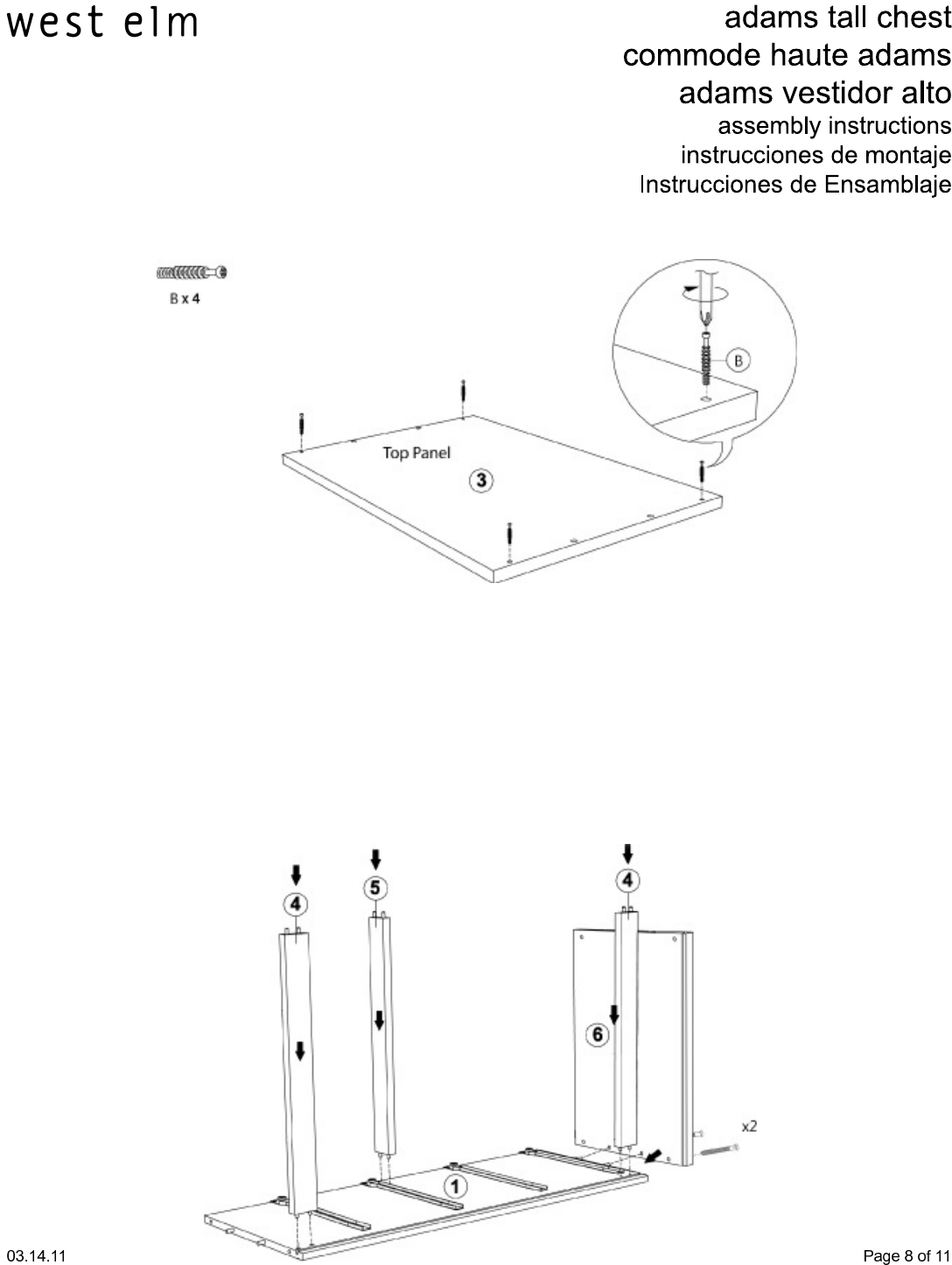 west elm

adams tall chest
commode haute adams
adams vestidor alto
assembly instructions
instrucciones de montaje
Instrucciones de Ensamblaje

B x 4

B

Top Panel

3

4

5

4

6

x2

1

03.14.11

Page 8 of 11