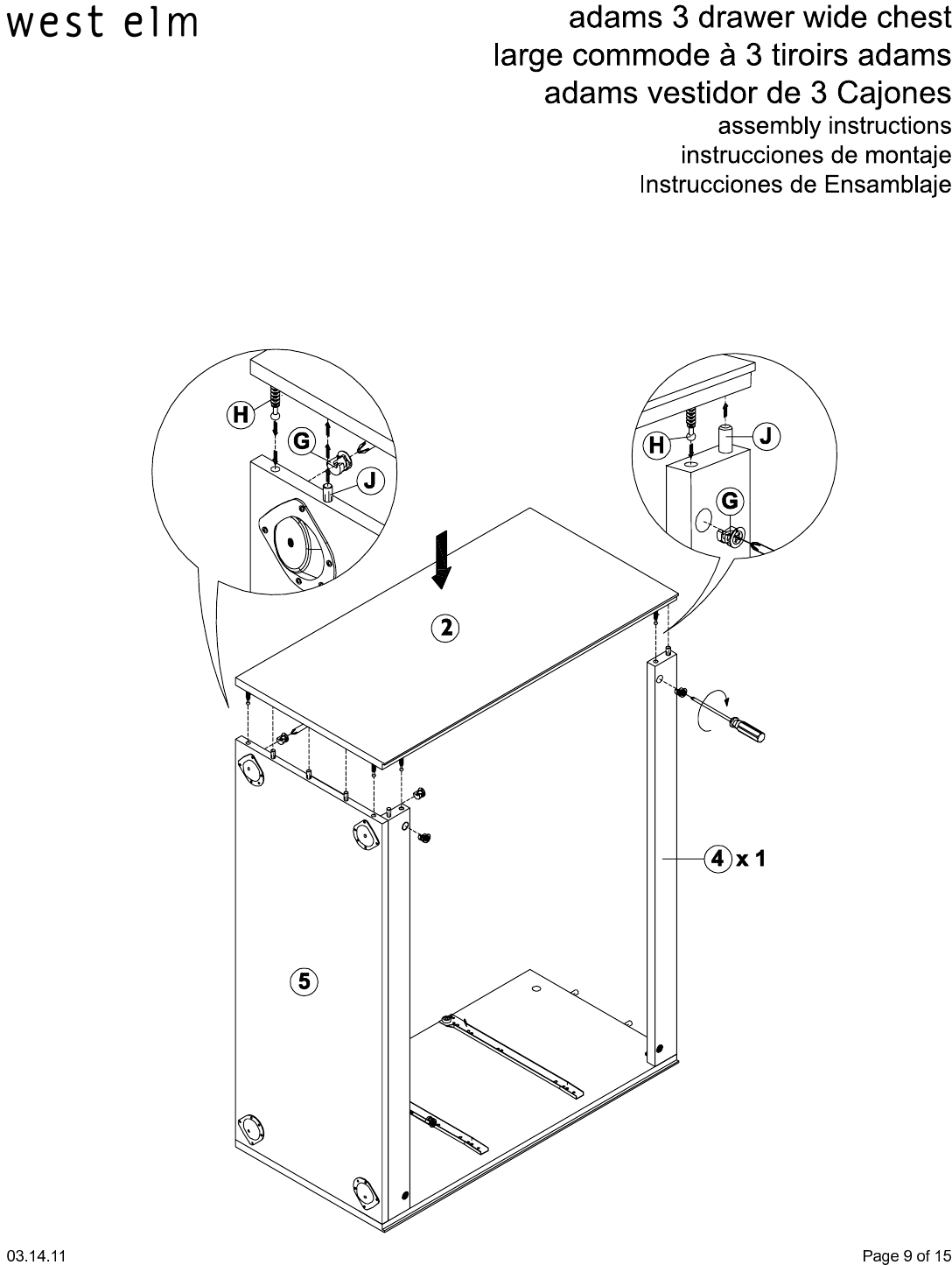 west elm

adams 3 drawer wide chest
large commode à 3 tiroirs adams
adams vestidor de 3 Cajones
assembly instructions
instrucciones de montaje
Instrucciones de Ensamblaje

H
G
J

H
J
G

2

4 x 1

5

03.14.11

Page 9 of 15