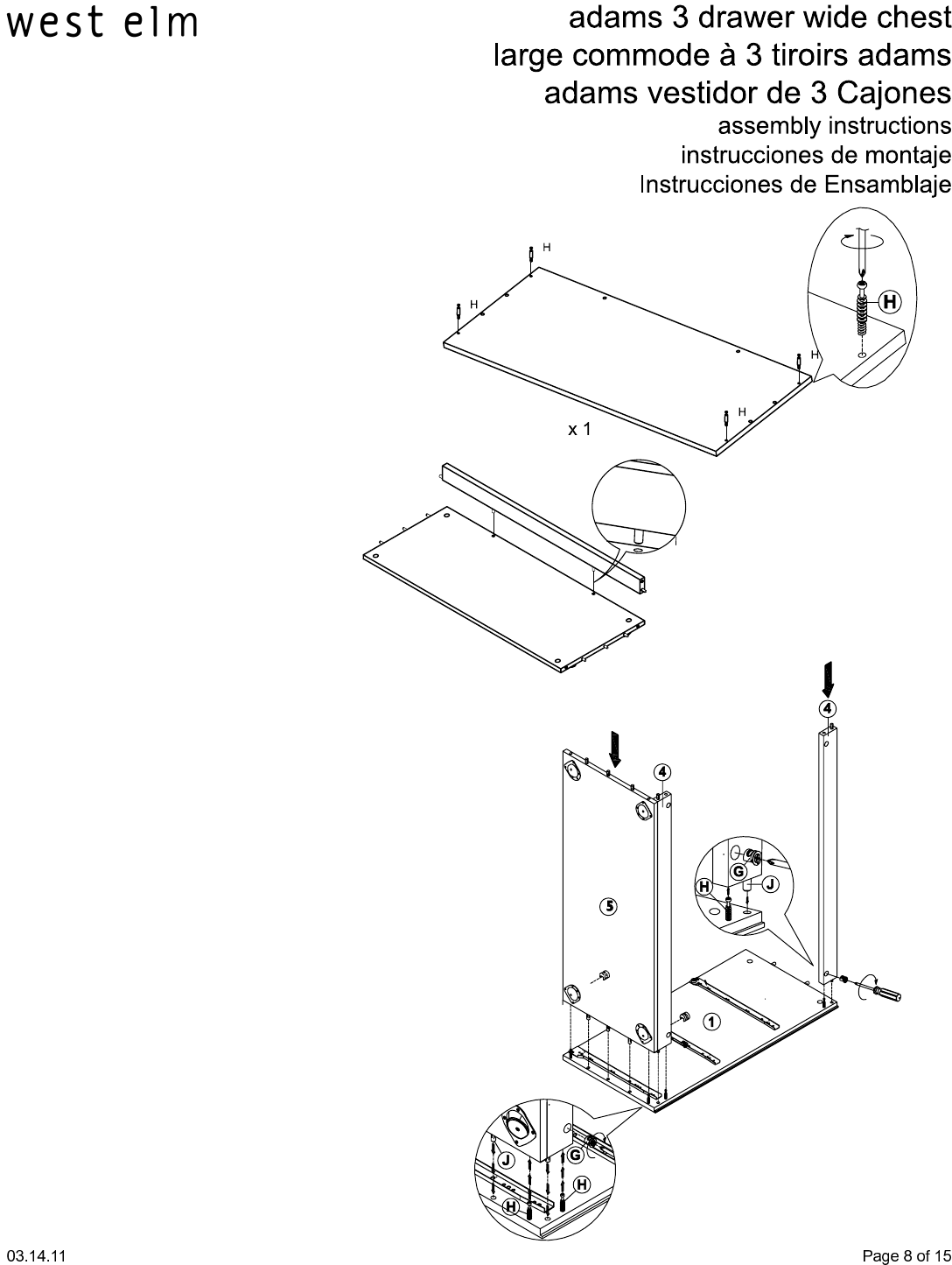 west elm

adams 3 drawer wide chest
large commode à 3 tiroirs adams
adams vestidor de 3 Cajones
assembly instructions
instrucciones de montaje
Instrucciones de Ensamblaje

H
H
H
H
H
x 1

4
4
5
G
H
J
1
J
G
H
H

03.14.11

Page 8 of 15