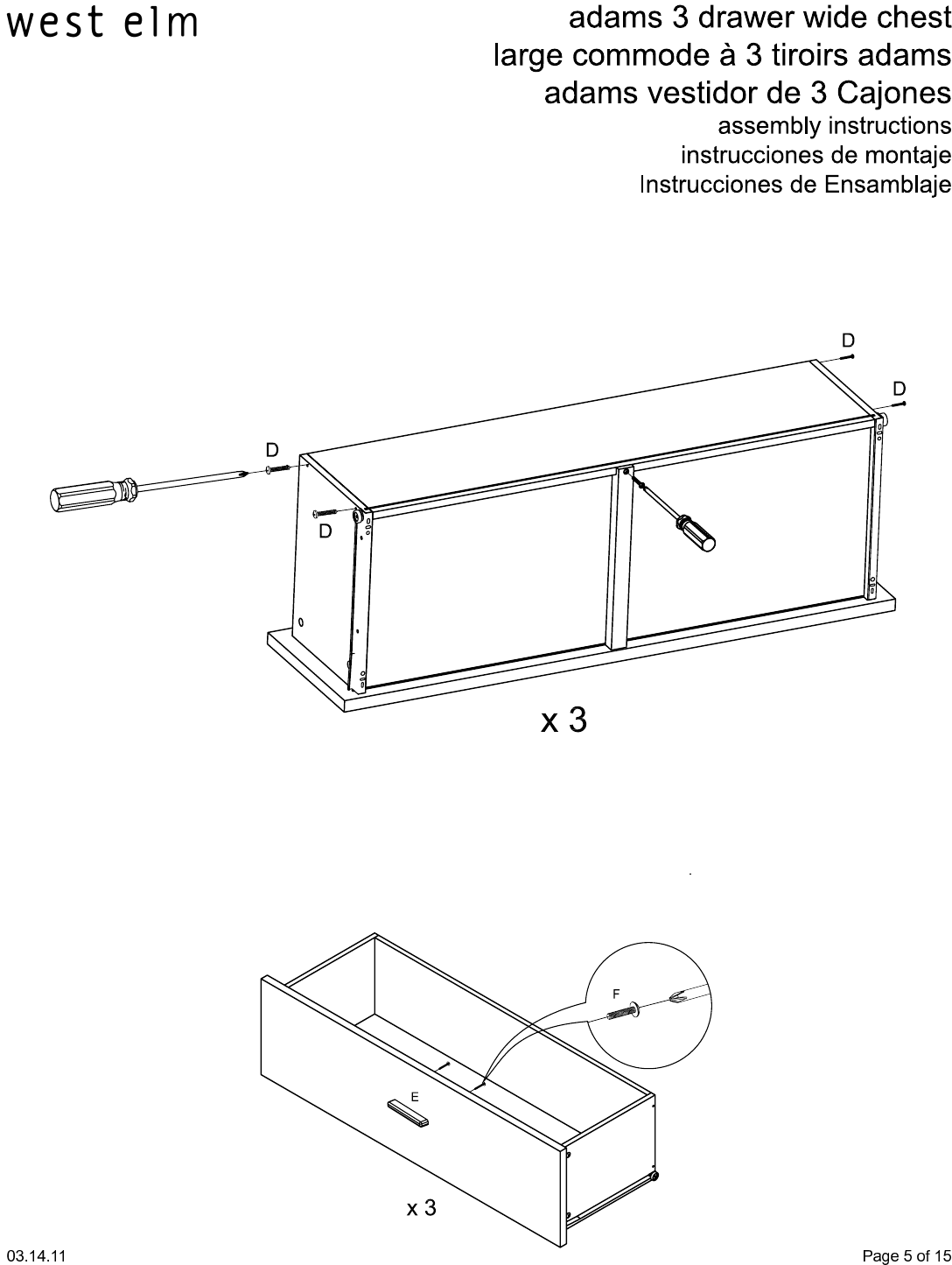 west elm

adams 3 drawer wide chest
large commode à 3 tiroirs adams
adams vestidor de 3 Cajones
assembly instructions
instrucciones de montaje
Instrucciones de Ensamblaje

D
D
D
D

x 3

F
E

x 3

03.14.11

Page 5 of 15