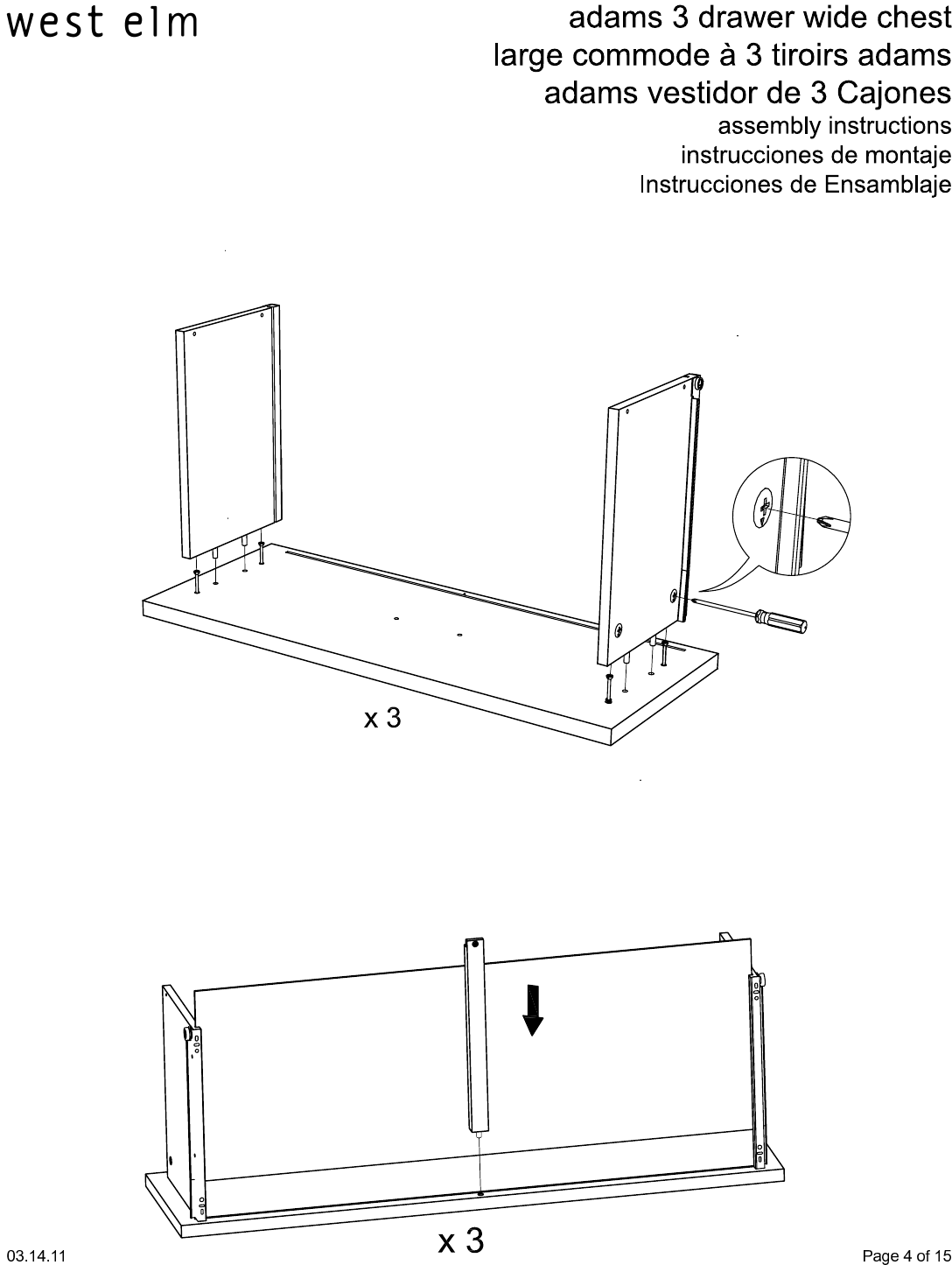 west elm

adams 3 drawer wide chest
large commode à 3 tiroirs adams
adams vestidor de 3 Cajones
assembly instructions
instrucciones de montaje
Instrucciones de Ensamblaje

x 3

x 3

03.14.11

Page 4 of 15