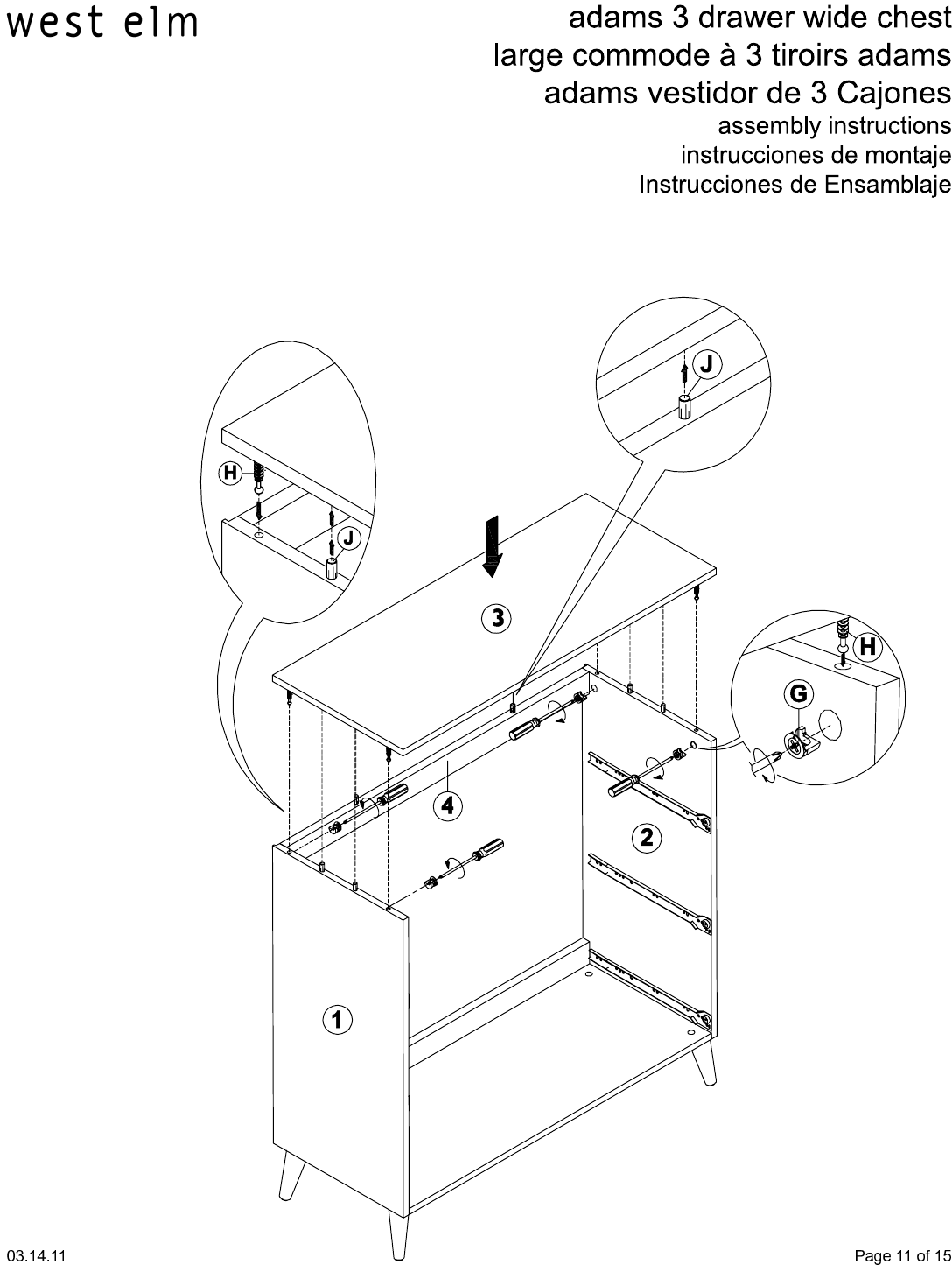 west elm

adams 3 drawer wide chest
large commode à 3 tiroirs adams
adams vestidor de 3 Cajones
assembly instructions
instrucciones de montaje
Instrucciones de Ensamblaje

H
J
J
3
H
G
4
2
1

03.14.11

Page 11 of 15