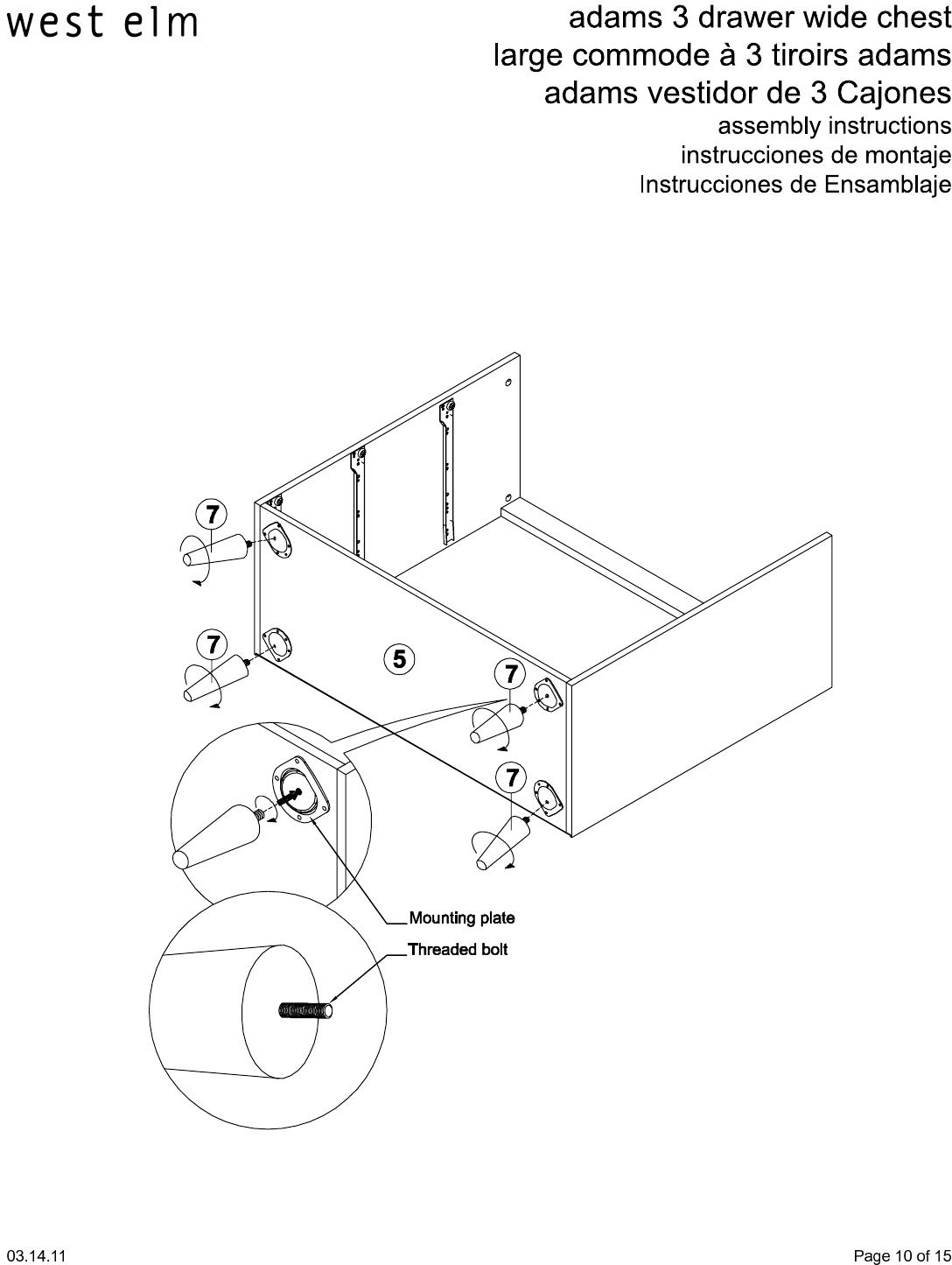 west elm

adams 3 drawer wide chest
large commode à 3 tiroirs adams
adams vestidor de 3 Cajones
assembly instructions
instrucciones de montaje
Instrucciones de Ensamblaje

7

7

5

7

7

Mounting plate

Threaded bolt

03.14.11

Page 10 of 15