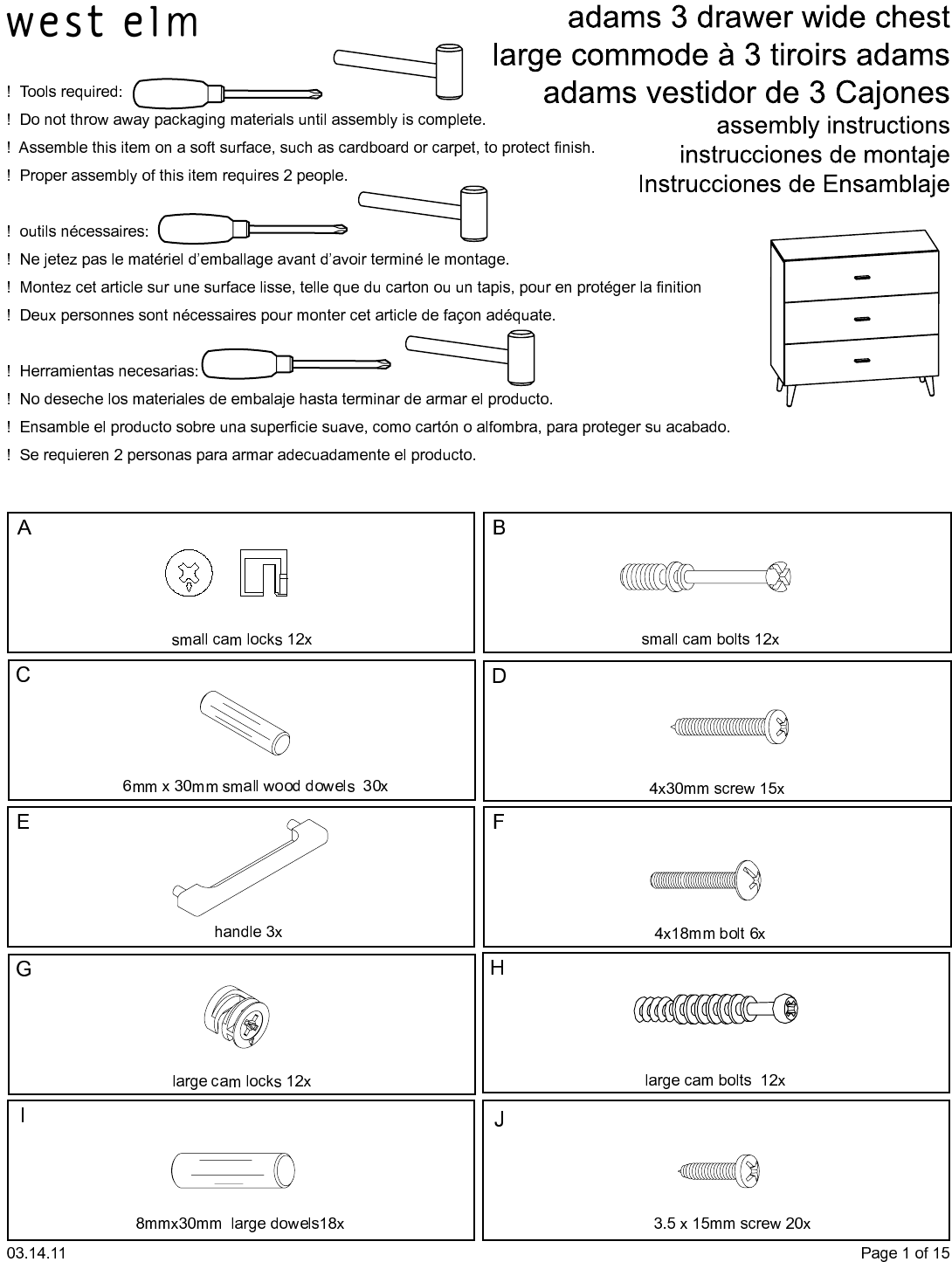 west elm

adams 3 drawer wide chest
large commode à 3 tiroirs adams
adams vestidor de 3 Cajones
assembly instructions
instrucciones de montaje
Instrucciones de Ensamblaje

! Tools required:
! Do not throw away packaging materials until assembly is complete.
! Assemble this item on a soft surface, such as cardboard or carpet, to protect finish.
! Proper assembly of this item requires 2 people.

! outils nécessaires:
! Ne jetez pas le matériel d'emballage avant d'avoir terminé le montage.
! Montez cet article sur une surface lisse, telle que du carton ou un tapis, pour en protéger la finition
! Deux personnes sont nécessaires pour monter cet article de façon adéquate.

! Herramientas necesarias:
! No deseche los materiales de embalaje hasta terminar de armar el producto.
! Ensamble el producto sobre una superficie suave, como cartón o alfombra, para proteger su acabado.
! Se requieren 2 personas para armar adecuadamente el producto.

A
small cam locks 12x

B
small cam bolts 12x

C
6mm x 30mm small wood dowels 30x

D
4x30mm screw 15x

E
handle 3x

F
4x18mm bolt 6x

G
large cam locks 12x

H
large cam bolts 12x

I
8mmx30mm large dowels18x

J
3.5 x 15mm screw 20x

03.14.11
Page 1 of 15