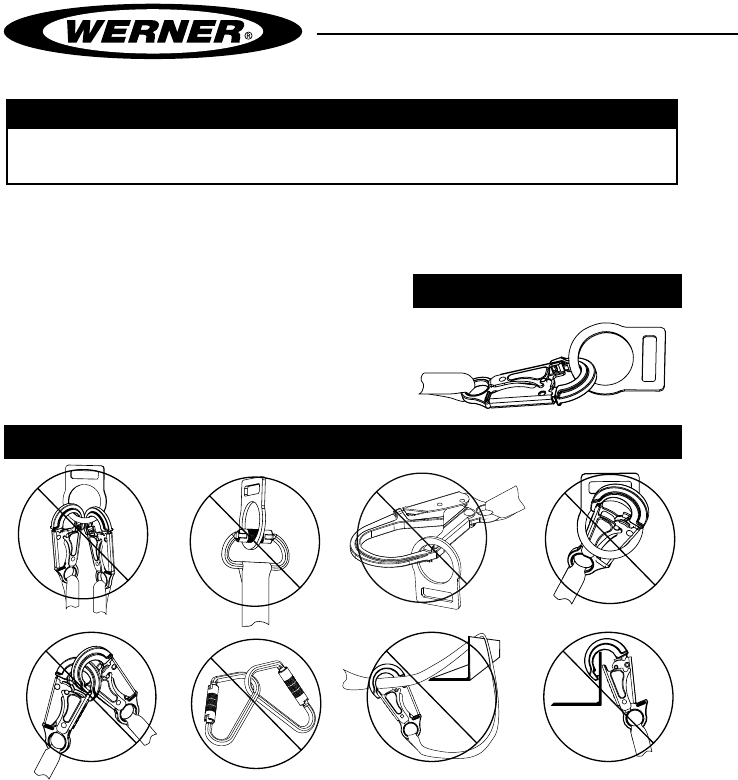 WERNER®