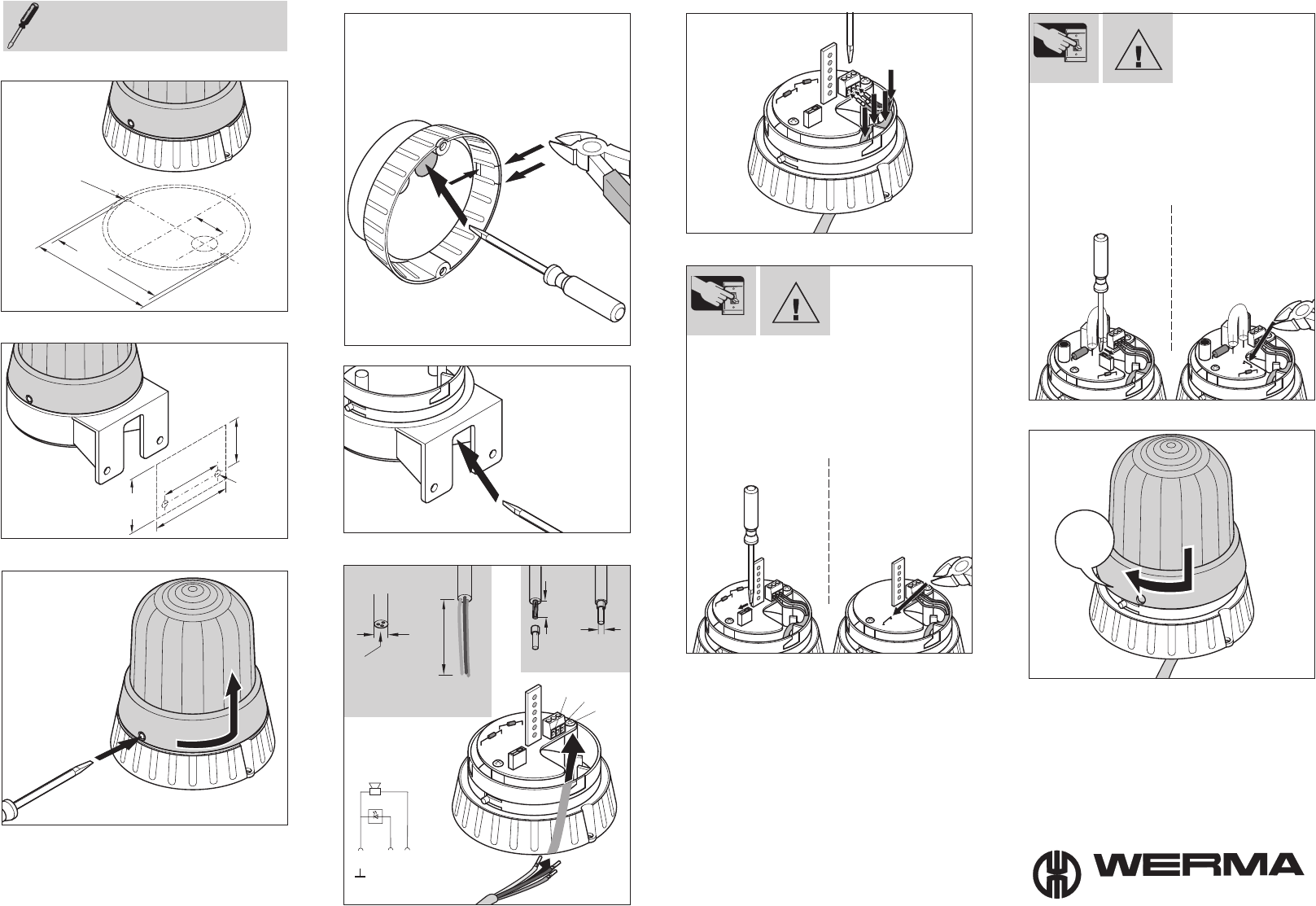 WERMA