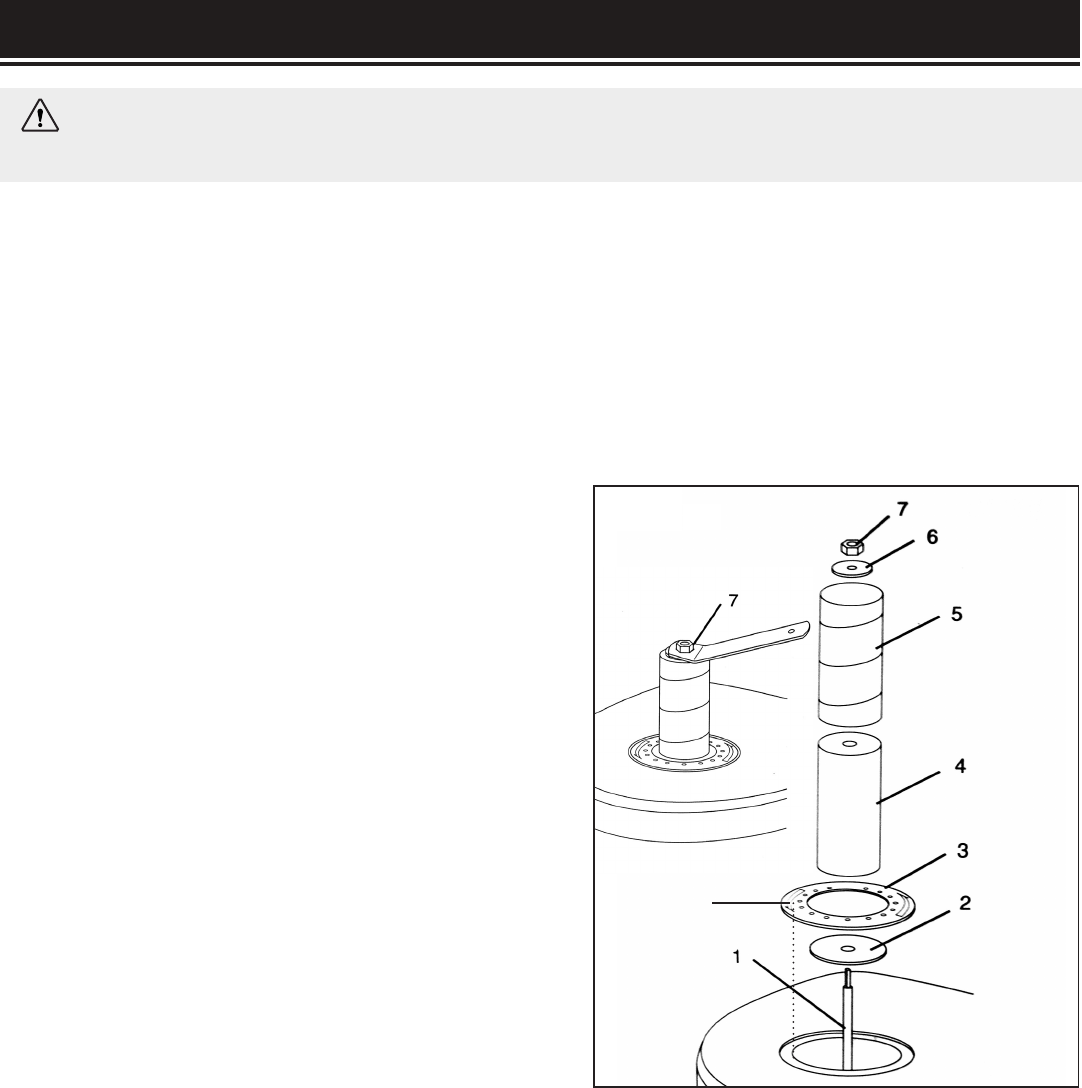 7
6
7
5
4
3
2
1