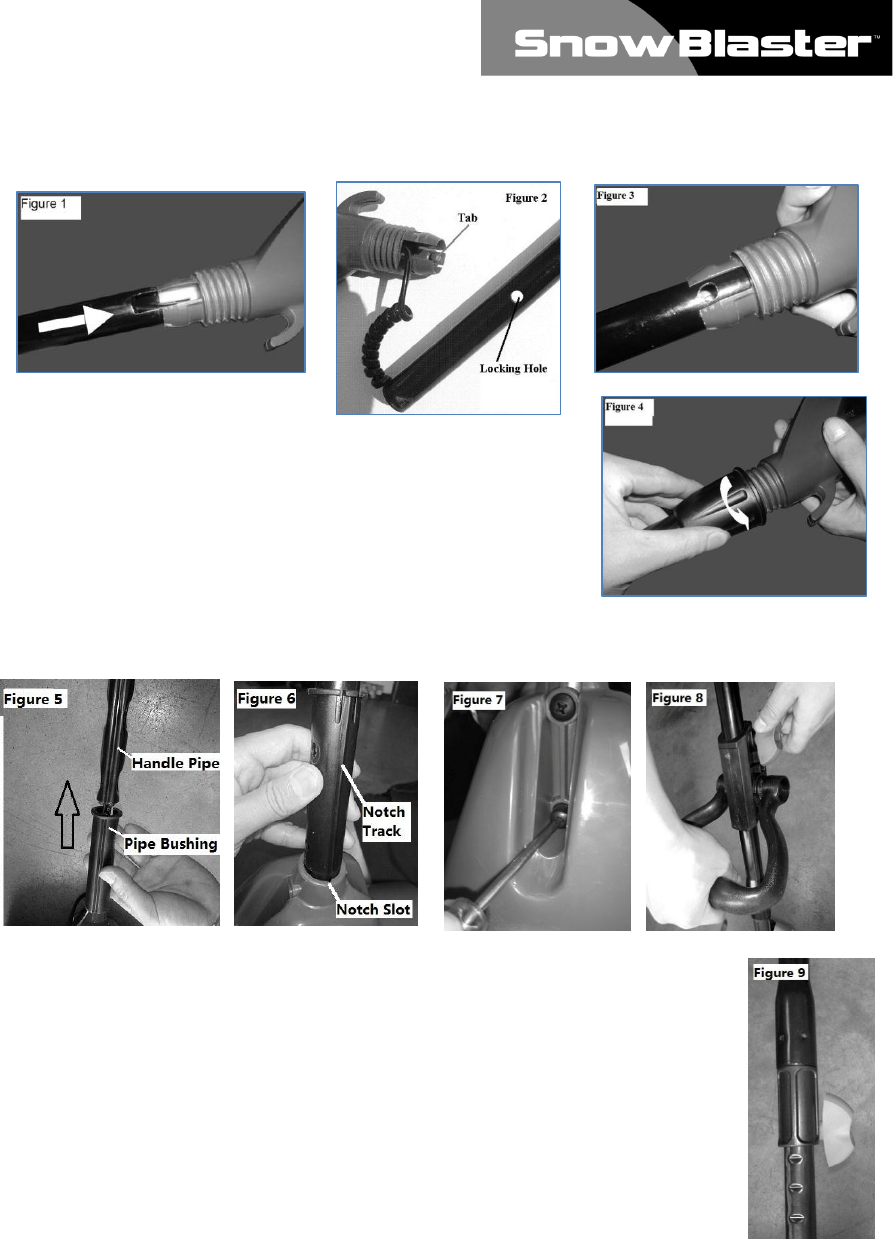 SnowBlaster™

Figure 1

Figure 2
Tab
Locking Hole

Figure 3

Figure 4

Figure 5
Handle Pipe
Pipe Bushing

Figure 6
Notch Track
Notch Slot

Figure 7

Figure 8

Figure 9