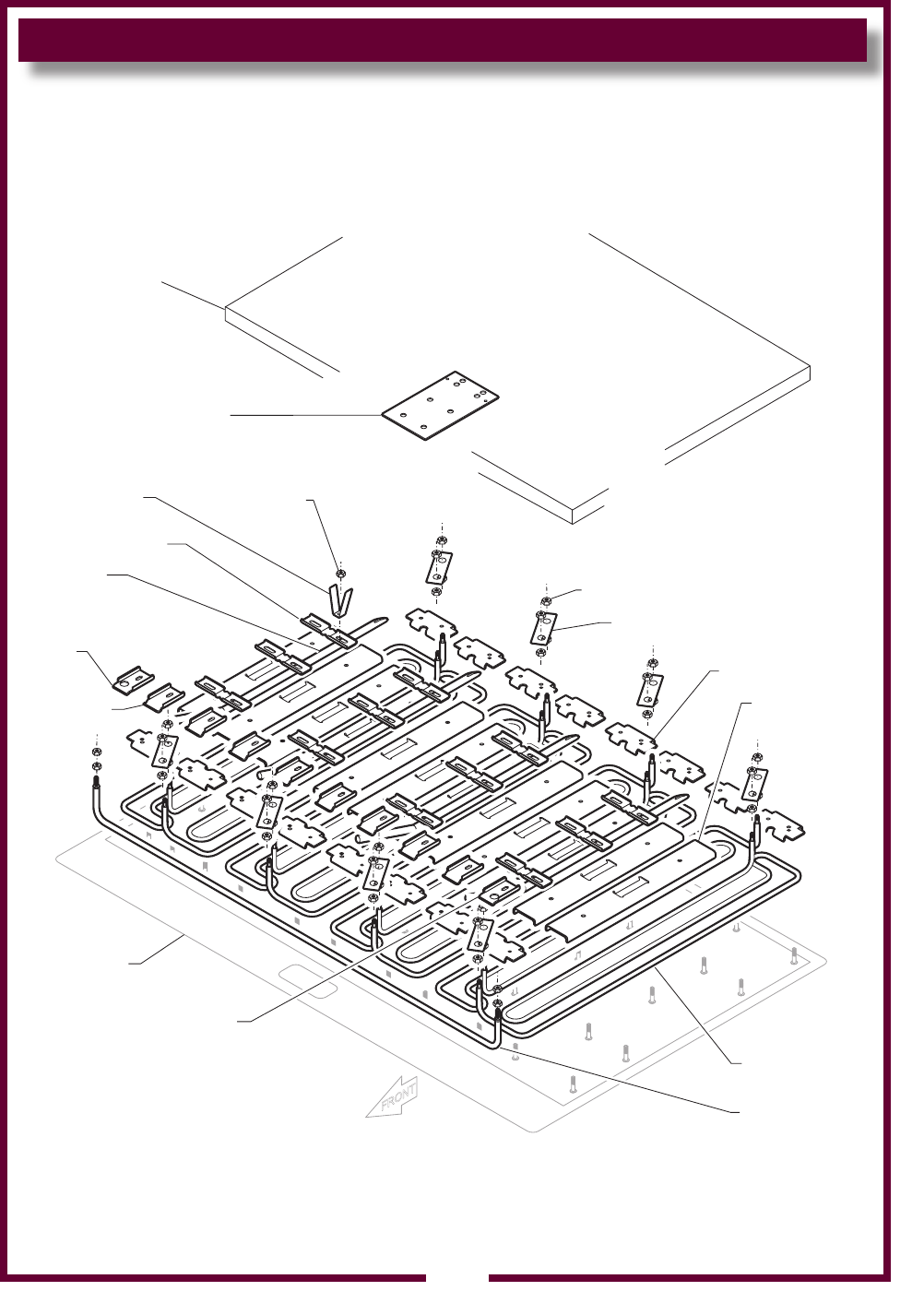 FRONT