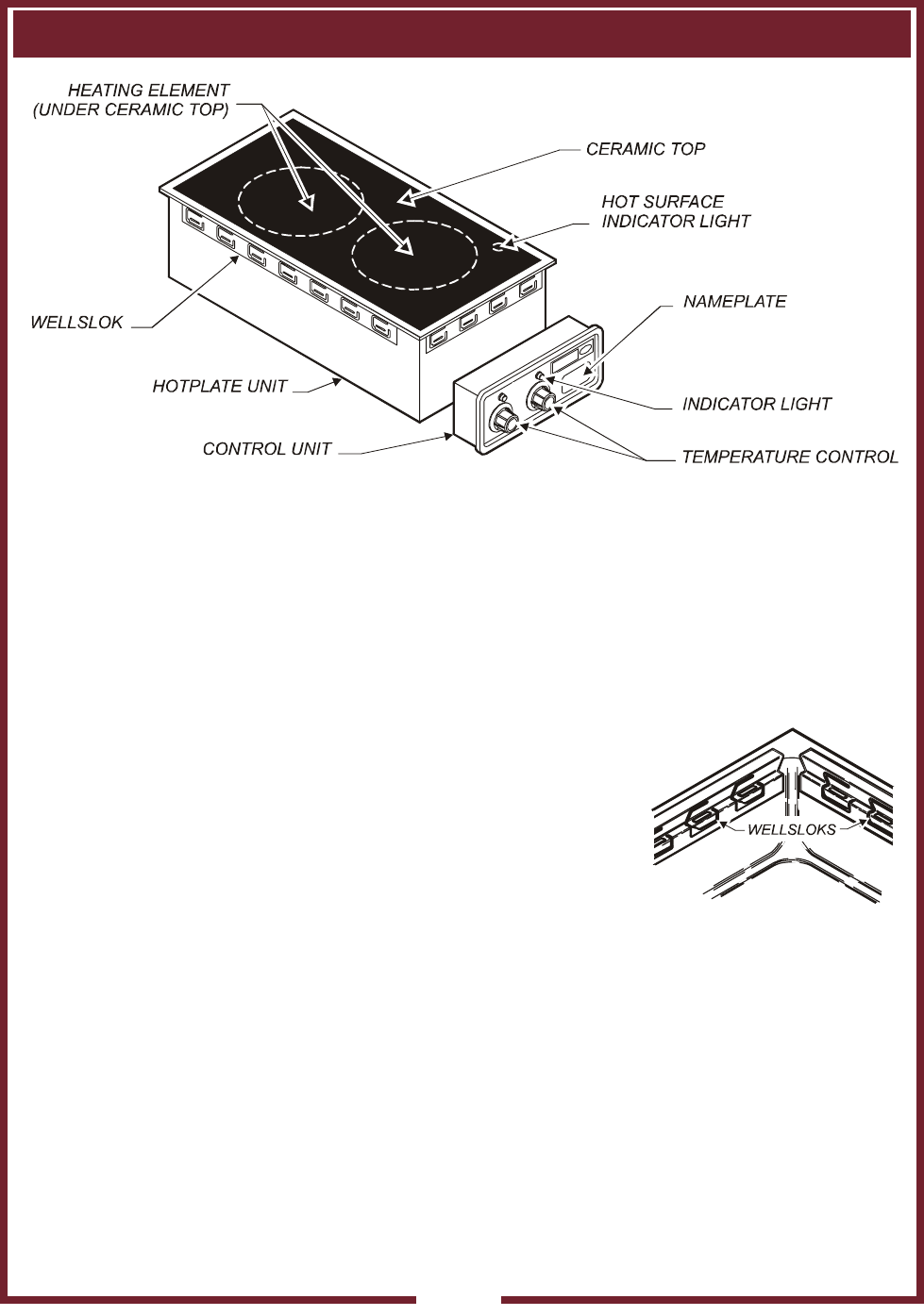 HEATING ELEMENT (UNDER CERAMIC TOP)

CERAMIC TOP

HOT SURFACE INDICATOR LIGHT

WELLSLOK

NAMEPLATE

HOTPLATE UNIT

INDICATOR LIGHT

CONTROL UNIT

TEMPERATURE CONTROL

WELLSLOKS