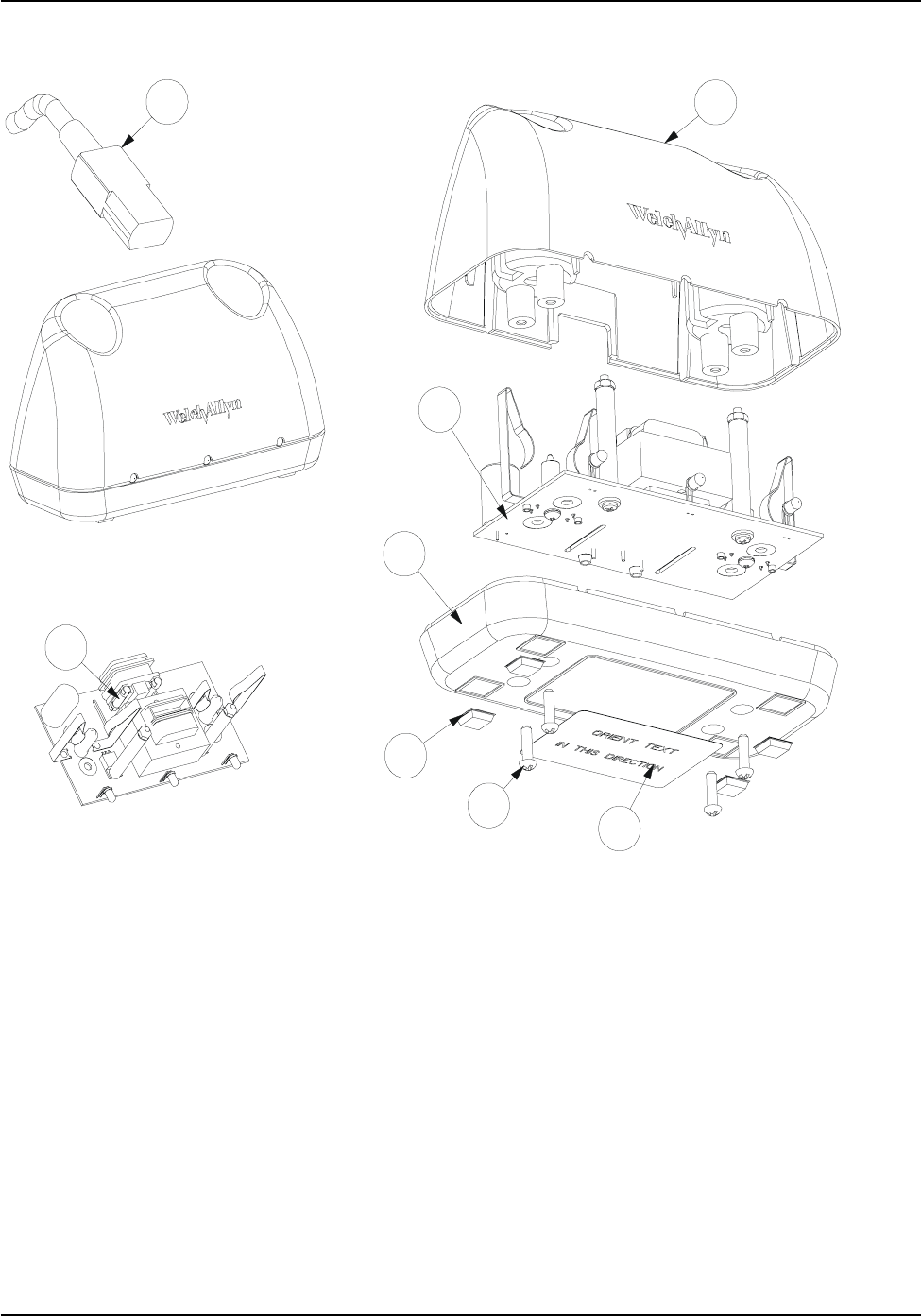 WelchAllyn

WelchAllyn

ORIENT TEXT
IN THIS DIRECTION