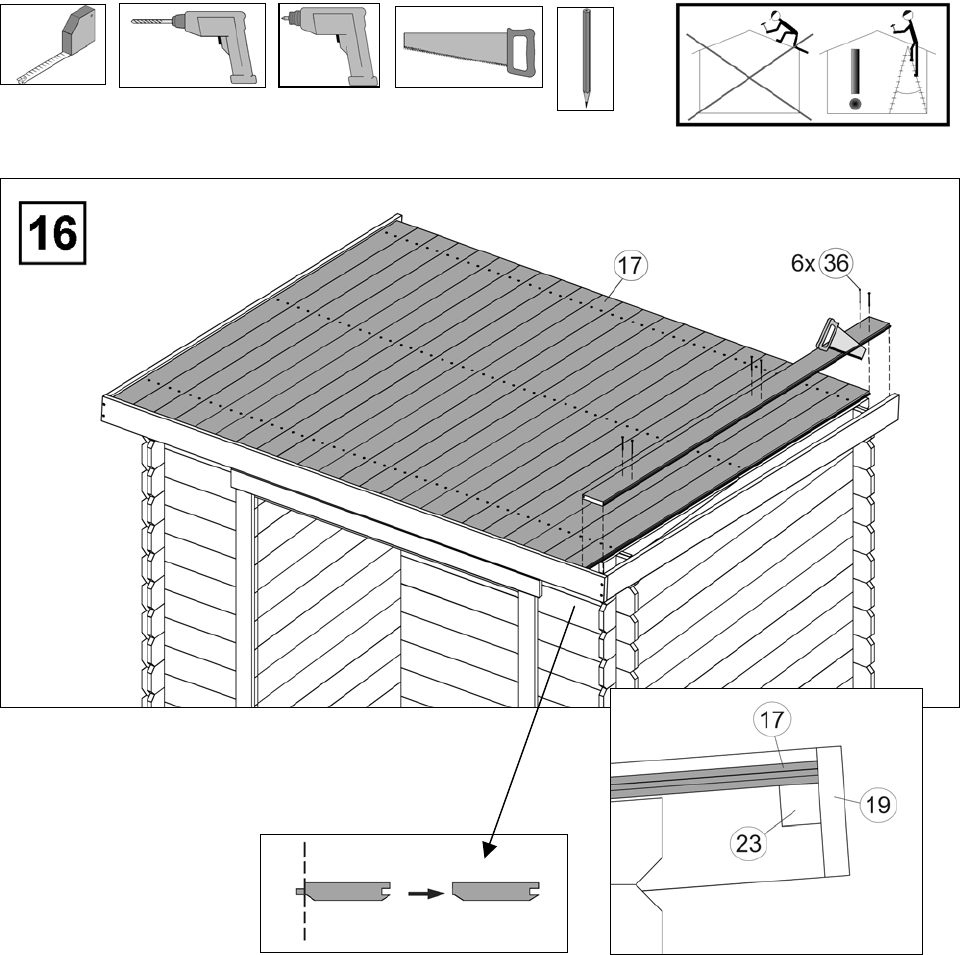 16

17

6x 36

17

19

23