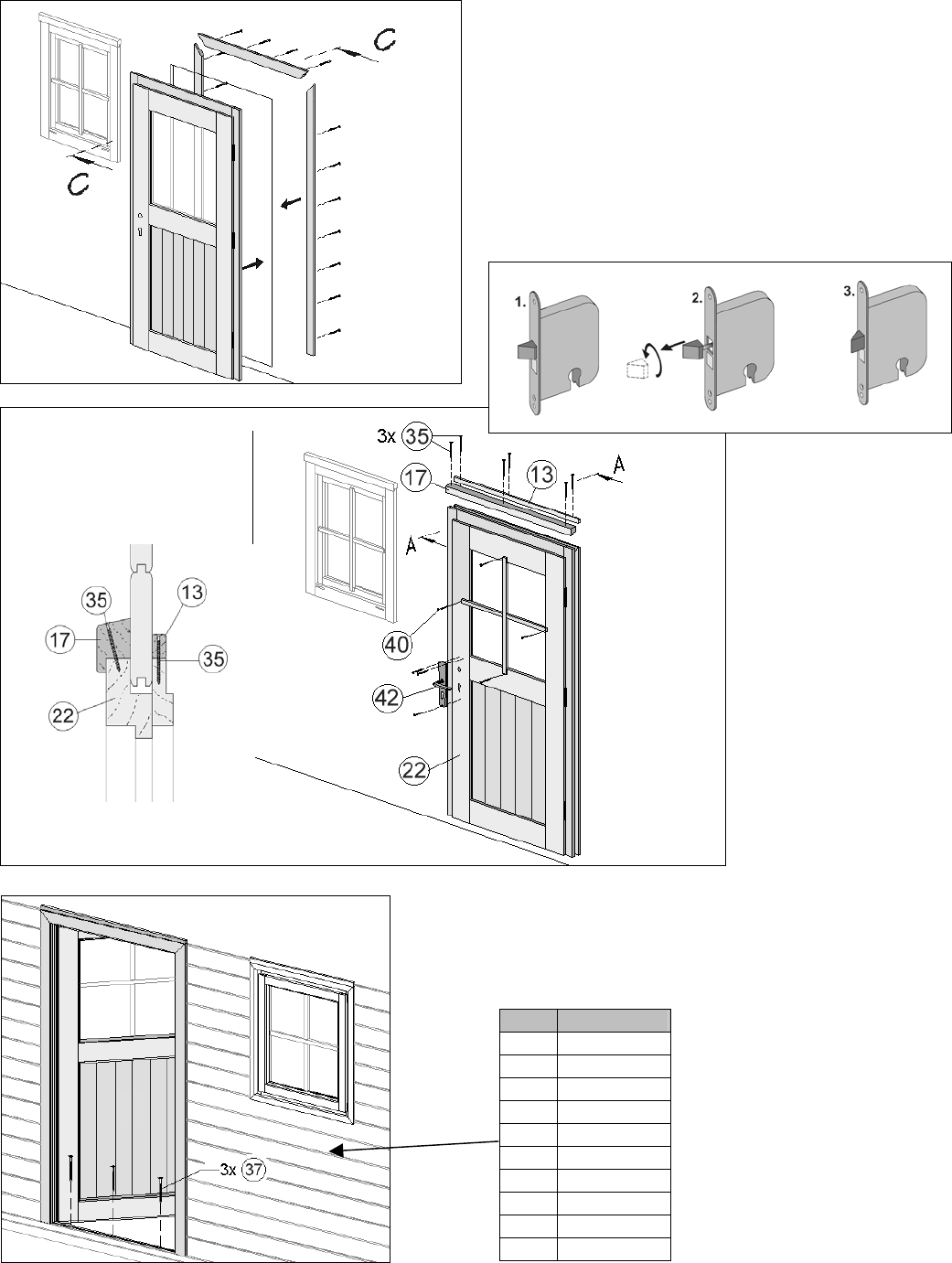 C

C

1.

2.

3.

3x 35

17

13

A

A

35

13

17

35

22

40

42

22

3x 37