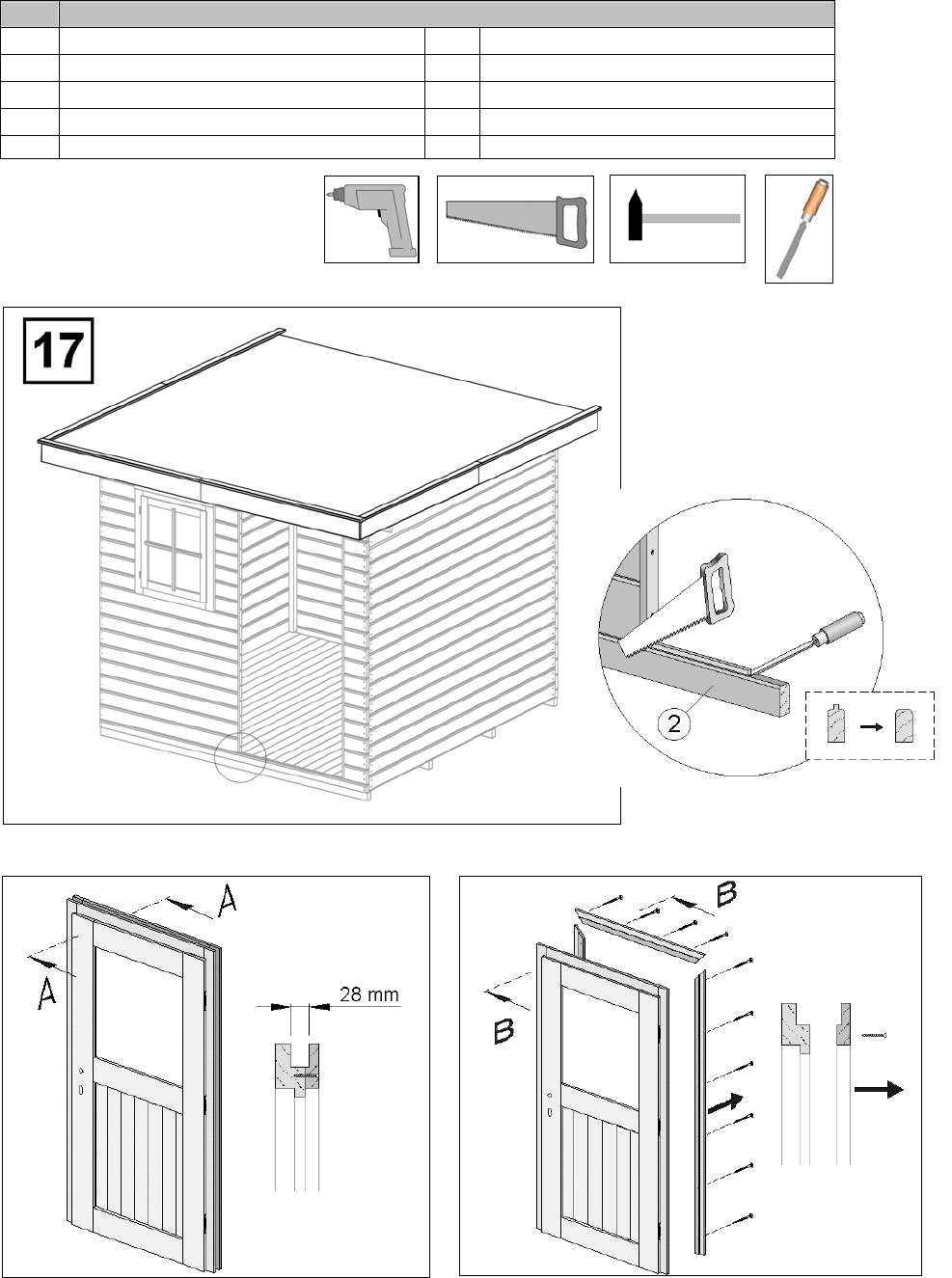 17

2

A

A

28 mm

B

B