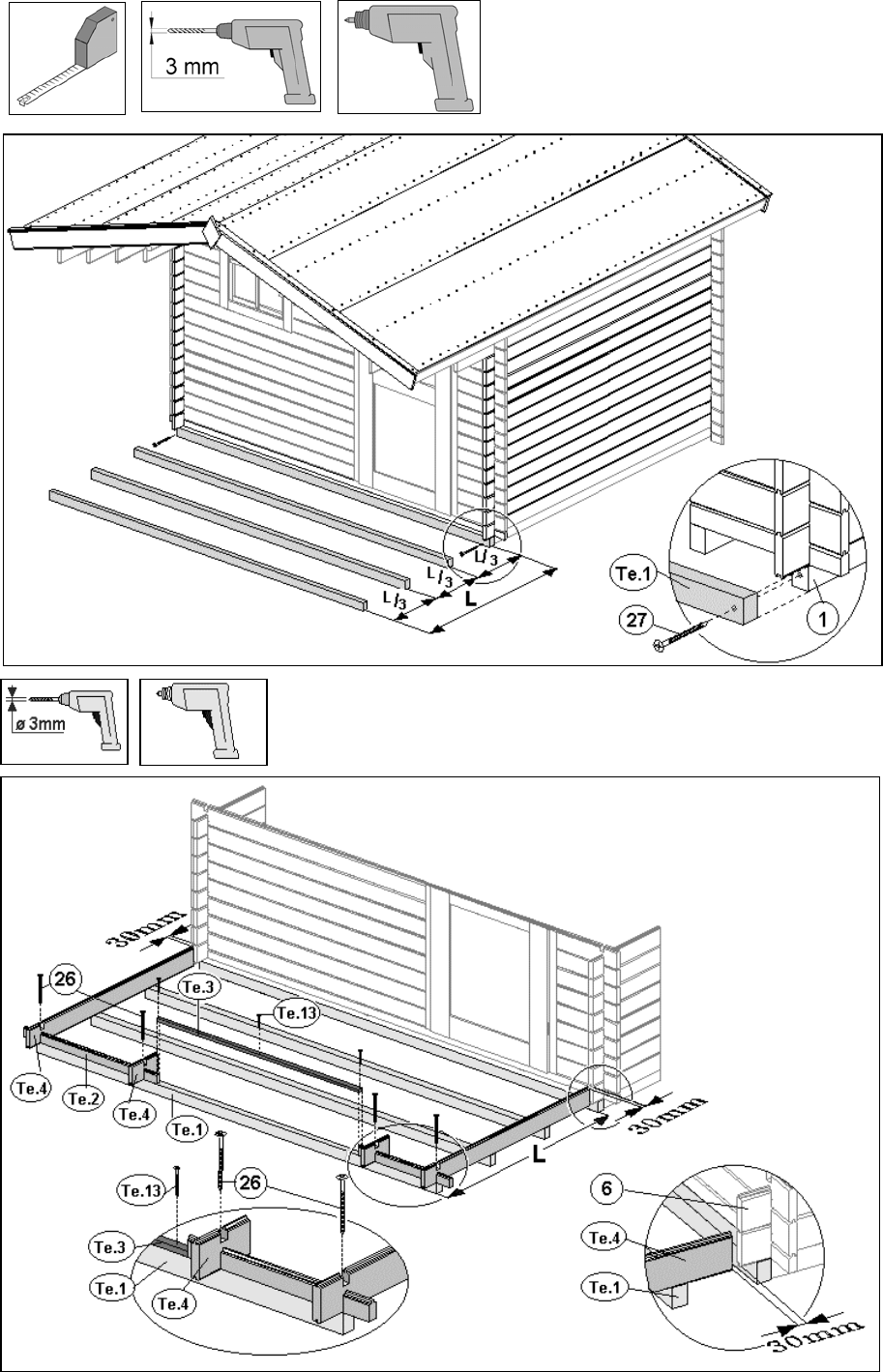 3 mm

L/3
L/3
L/3
L
Te.1
27
1

ø 3mm

30mm
26
Te.3
Te.13
Te.4
Te.2
Te.4
Te.1
30mm
L
Te.13
26
Te.3
Te.1
Te.4
6
Te.4
Te.1
30mm