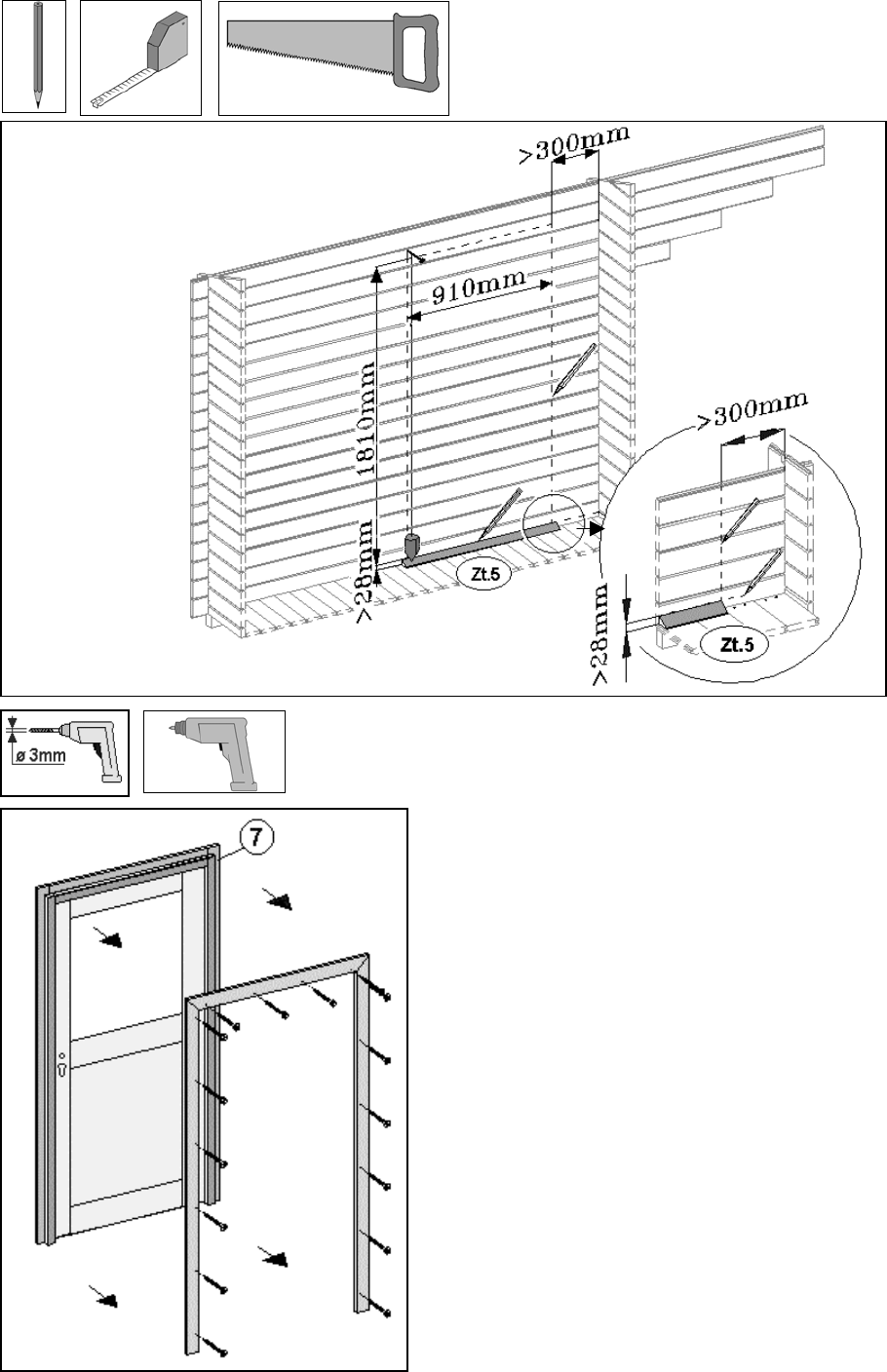 >300mm

910mm

1810mm

>28mm

Zt.5

>300mm

>28mm

Zt.5

ø 3mm

7