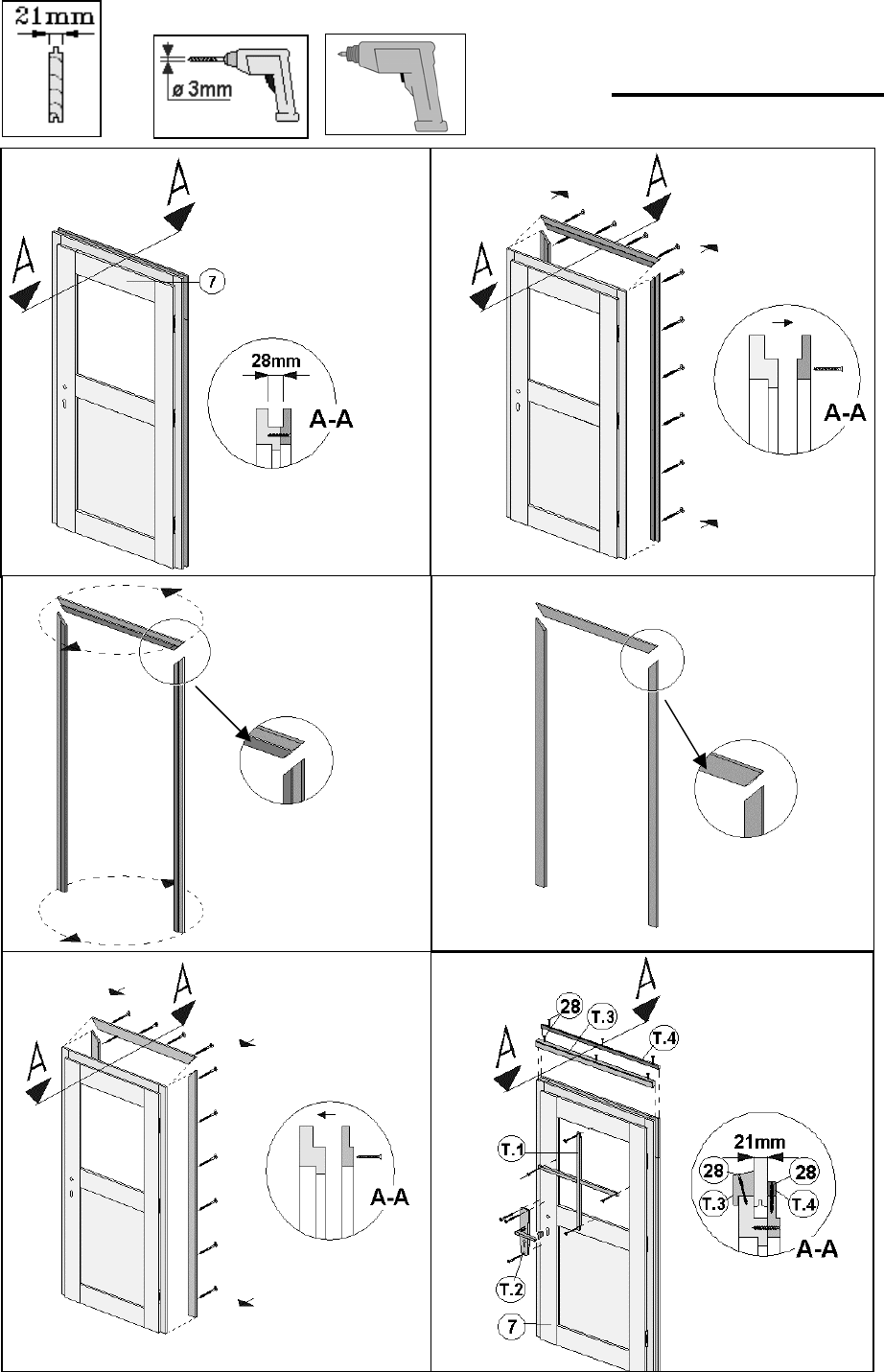 21mm

ø 3mm

A
A
7
28mm
A-A

A
A
A-A

A
A
A-A

A
A
28
T.3
T.4
T.1
T.2
7
21mm
28
28
T.3
T.4
A-A